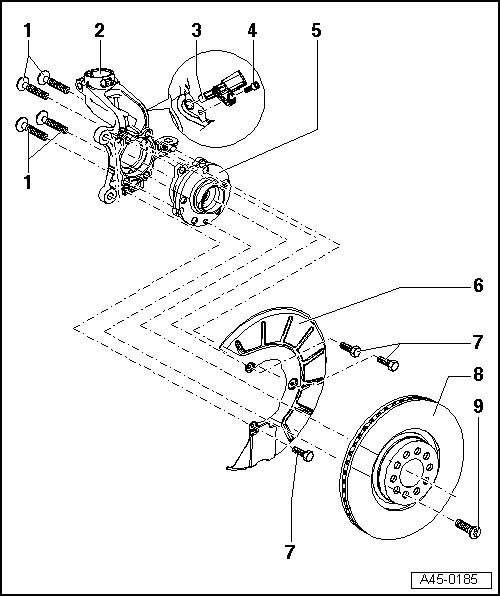 1
2
3
4
5
1
6
7
8
9
7
A45-0185