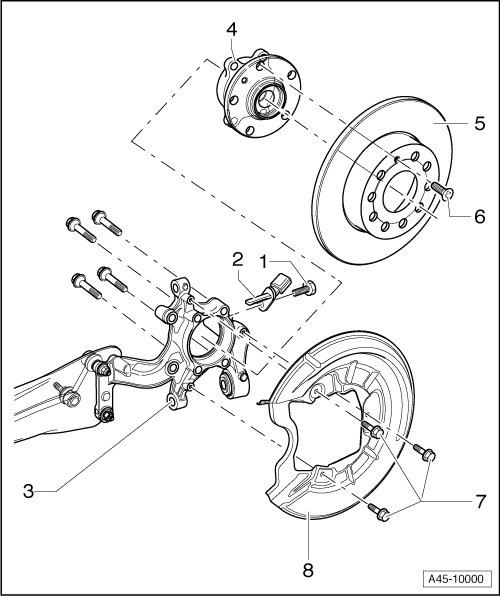 4
5
6
2
1
3
7
8
A45-10000