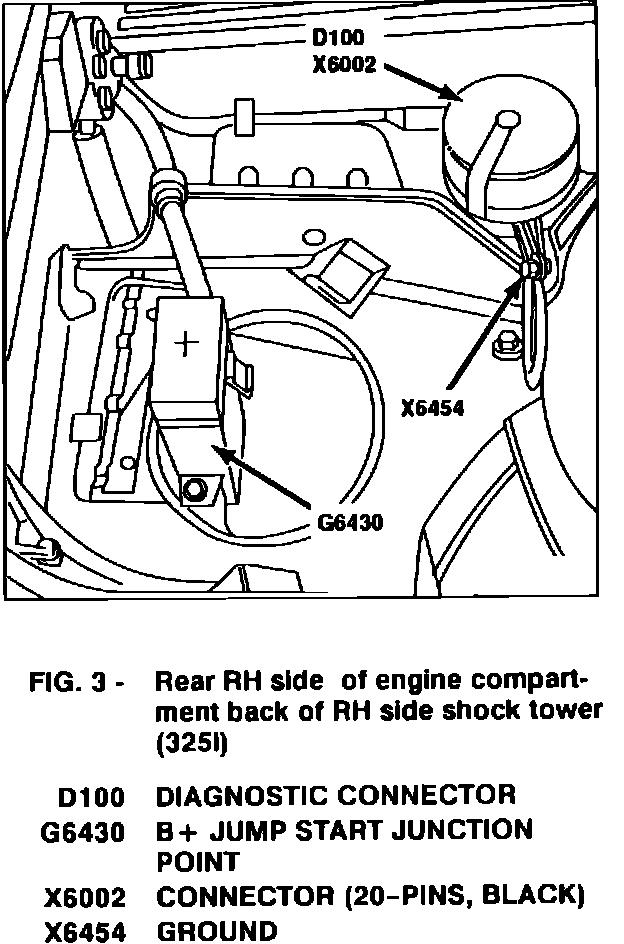 D100
X6002

+

X6454

G6430

FIG. 3 - Rear RH side of engine compartment back of RH side shock tower (325I)

D100 DIAGNOSTIC CONNECTOR
G6430 B+ JUMP START JUNCTION POINT
X6002 CONNECTOR (20-PINS, BLACK)
X6454 GROUND