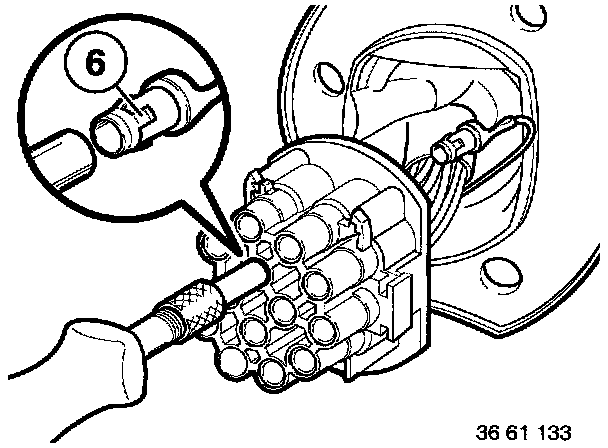 6

36 61 133