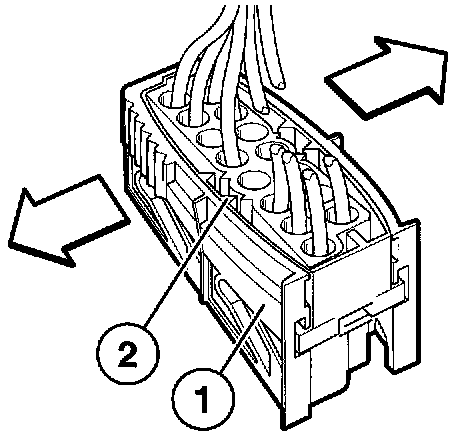 2

1