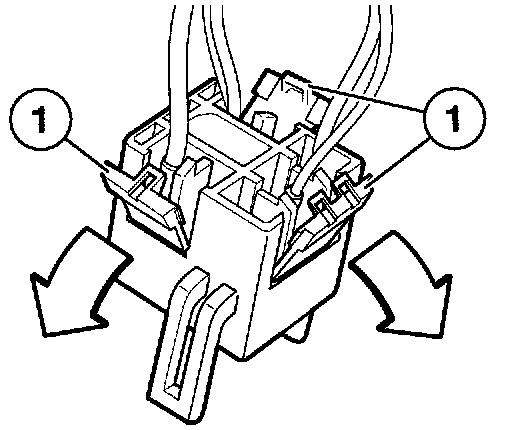 1
1