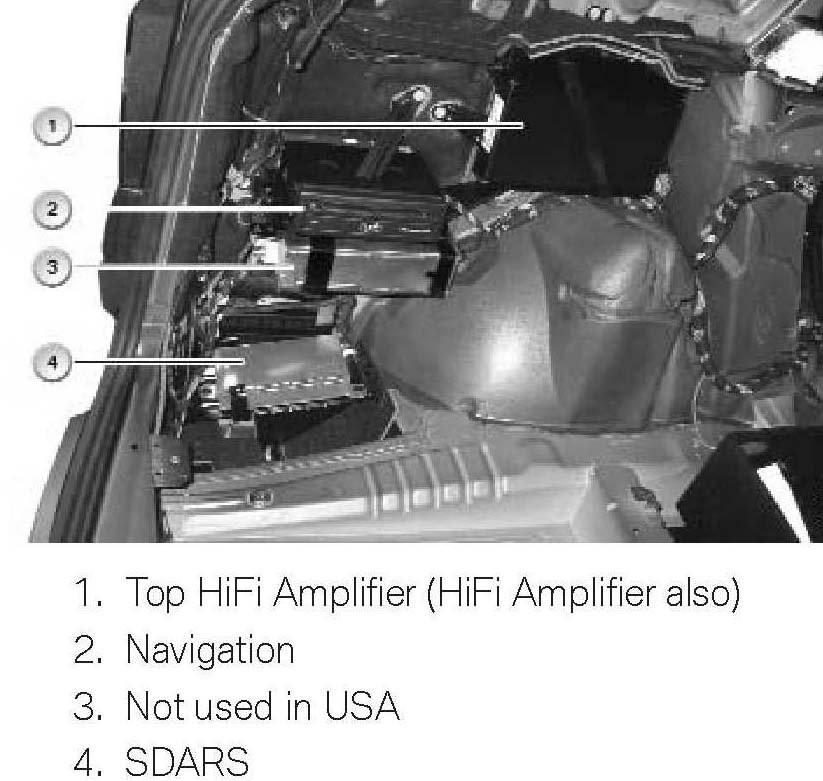 1
2
3
4

1. Top HiFi Amplifier (HiFi Amplifier also)
2. Navigation
3. Not used in USA
4. SDARS