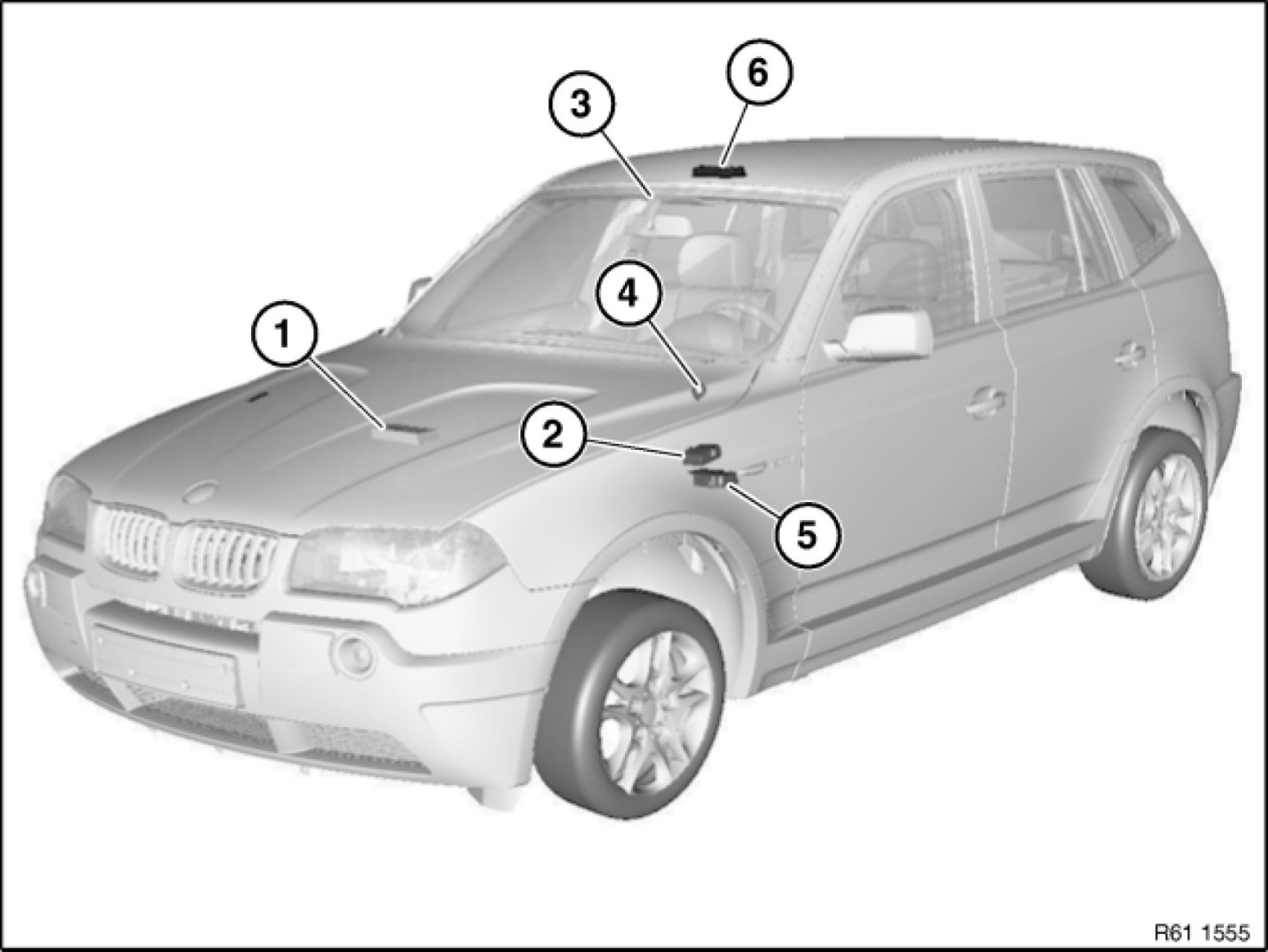 6
3
4
1
2
5
R61 1555