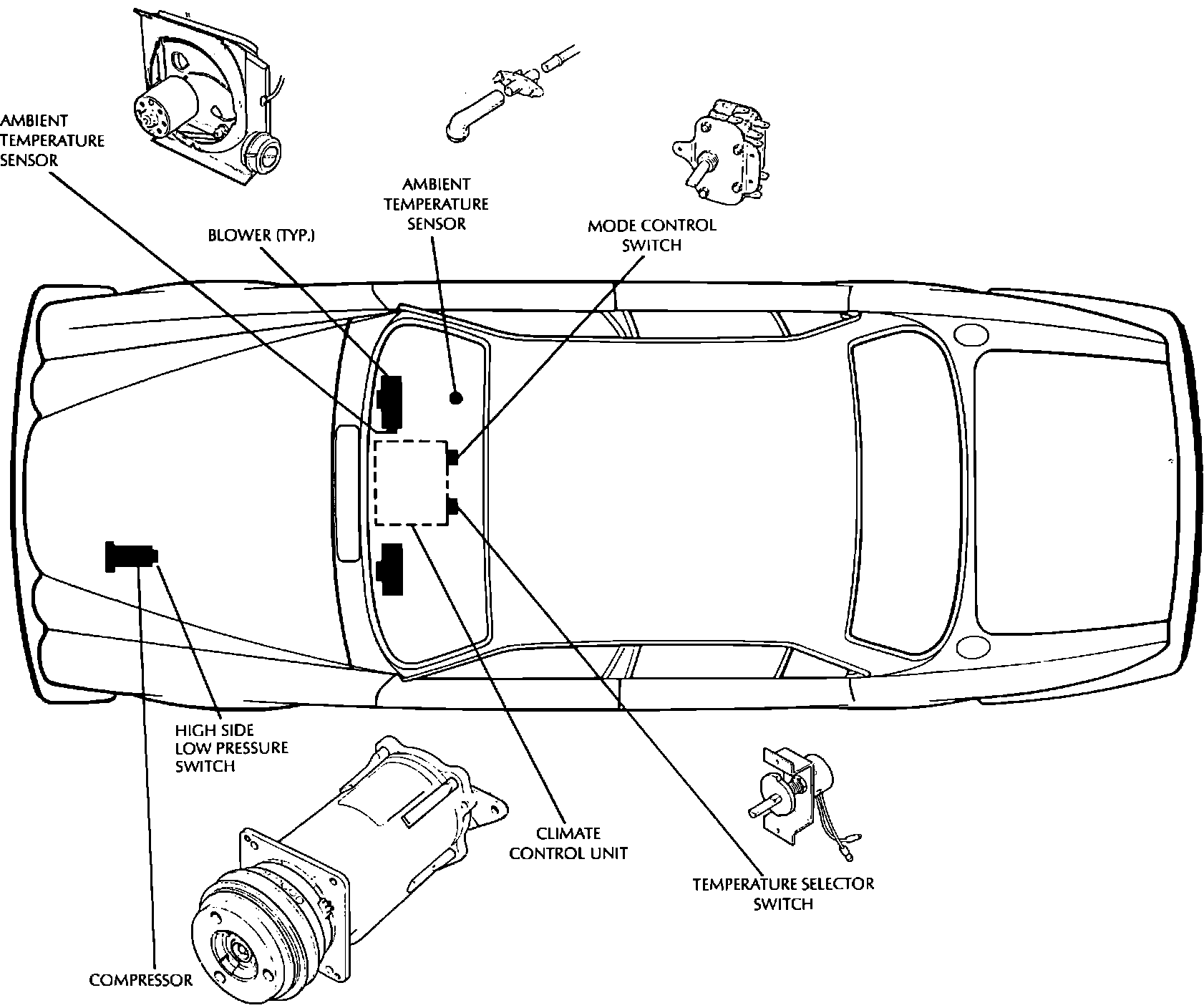 AMBIENT TEMPERATURE SENSOR

AMBIENT TEMPERATURE SENSOR

BLOWER (TYP.)

MODE CONTROL SWITCH

HIGH SIDE LOW PRESSURE SWITCH

CLIMATE CONTROL UNIT

TEMPERATURE SELECTOR SWITCH

COMPRESSOR