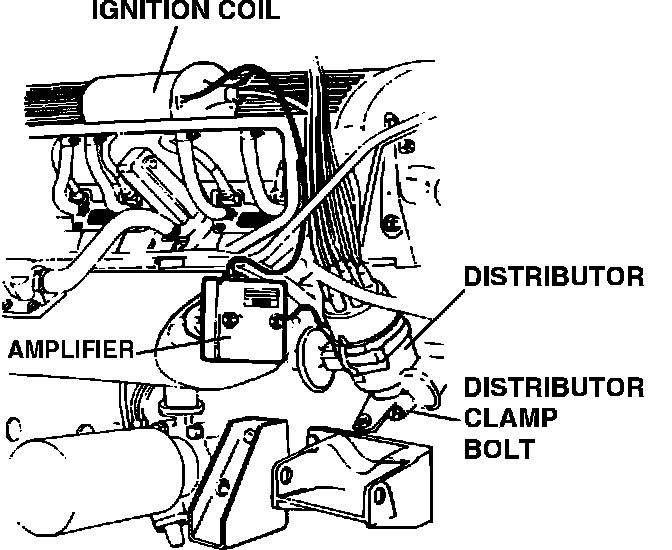 IGNITION COIL

DISTRIBUTOR

AMPLIFIER

DISTRIBUTOR CLAMP BOLT