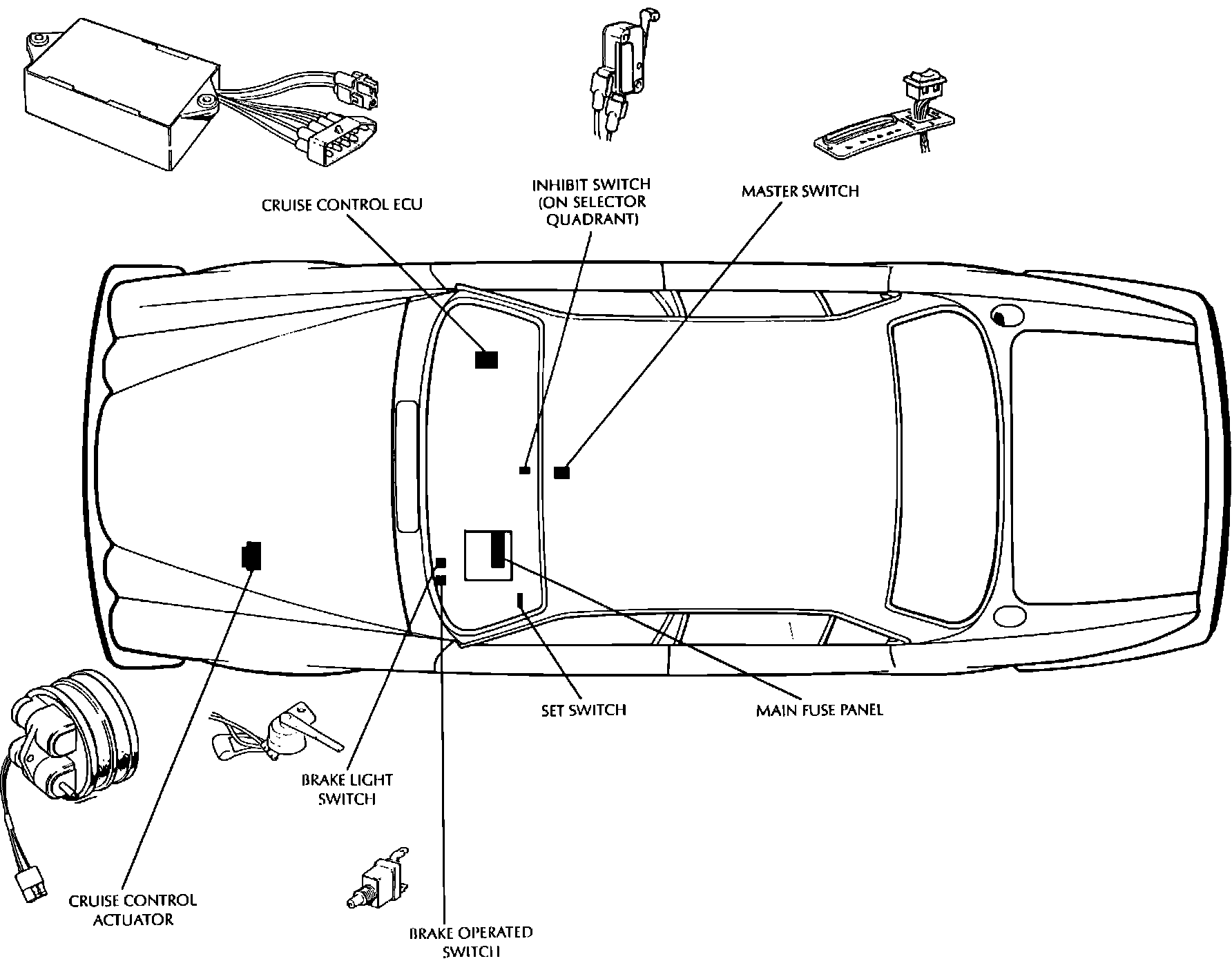 CRUISE CONTROL ECU

INHIBIT SWITCH (ON SELECTOR QUADRANT)

MASTER SWITCH

SET SWITCH

MAIN FUSE PANEL

BRAKE LIGHT SWITCH

CRUISE CONTROL ACTUATOR

BRAKE OPERATED SWITCH