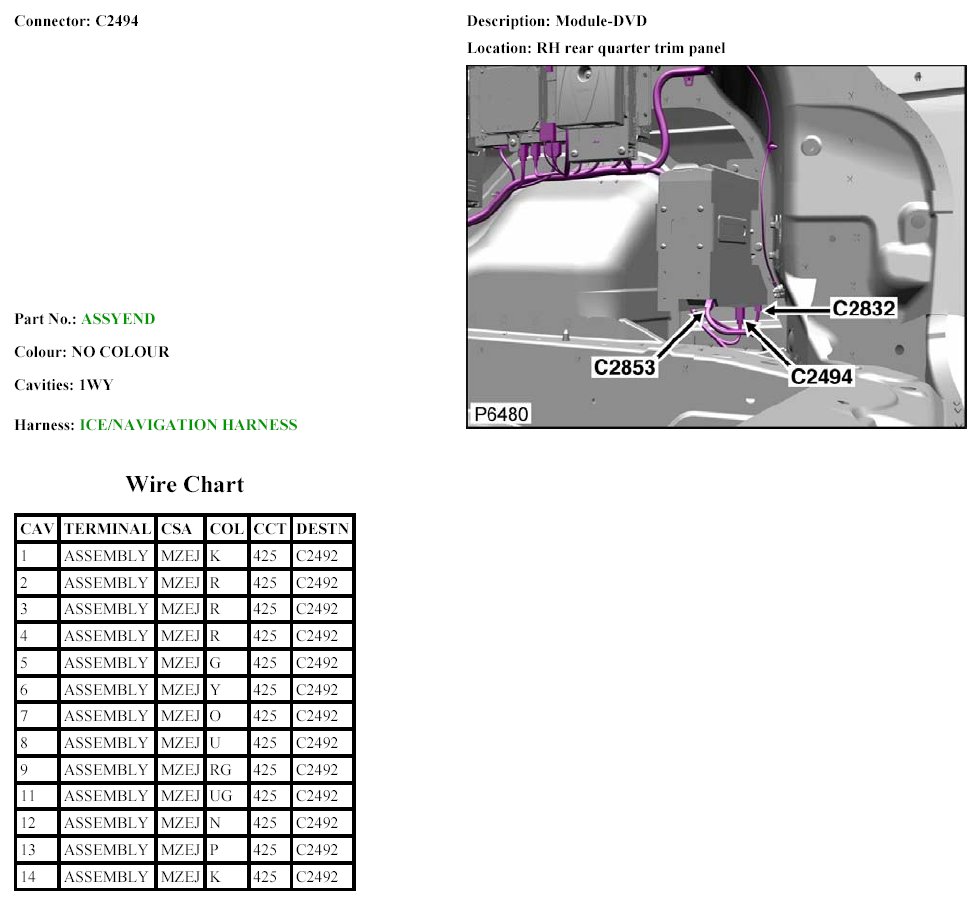 Connector: C2494

Description: Module-DVD

Location: RH rear quarter trim panel

C2832

C2853

C2494

P6480

Part No.: ASSYEND

Colour: NO COLOUR

Cavities: 1WY

Harness: ICE/NAVIGATION HARNESS

Wire Chart

| CAV | TERMINAL | CSA | COL | CCT | DESTN |
|---|---|---|---|---|---|
| 1 | ASSEMBLY | MZEJ | K | 425 | C2492 |
| 2 | ASSEMBLY | MZEJ | R | 425 | C2492 |
| 3 | ASSEMBLY | MZEJ | R | 425 | C2492 |
| 4 | ASSEMBLY | MZEJ | R | 425 | C2492 |
| 5 | ASSEMBLY | MZEJ | G | 425 | C2492 |
| 6 | ASSEMBLY | MZEJ | Y | 425 | C2492 |
| 7 | ASSEMBLY | MZEJ | O | 425 | C2492 |
| 8 | ASSEMBLY | MZEJ | U | 425 | C2492 |
| 9 | ASSEMBLY | MZEJ | RG | 425 | C2492 |
| 11 | ASSEMBLY | MZEJ | UG | 425 | C2492 |
| 12 | ASSEMBLY | MZEJ | N | 425 | C2492 |
| 13 | ASSEMBLY | MZEJ | P | 425 | C2492 |
| 14 | ASSEMBLY | MZEJ | K | 425 | C2492 |