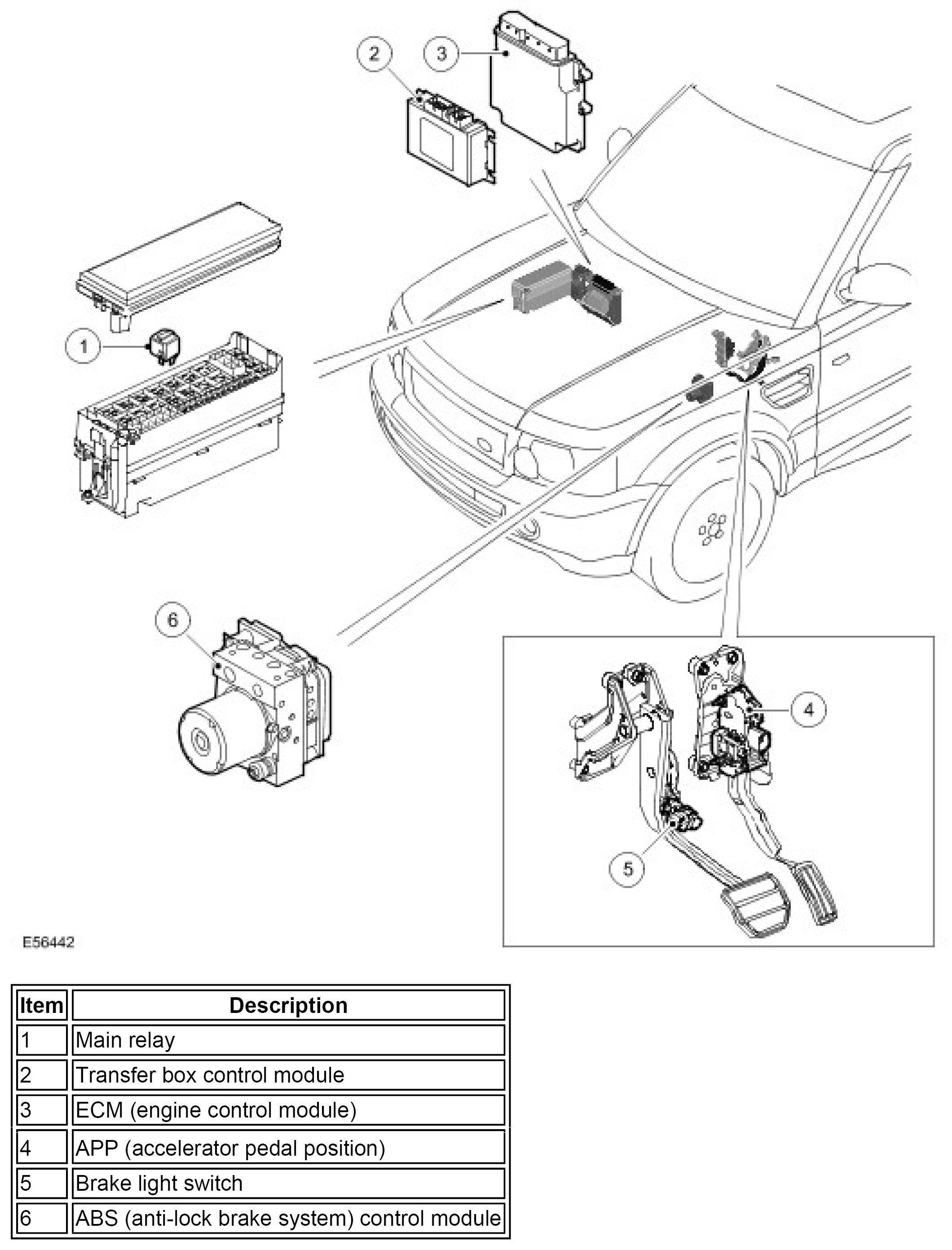 2
3
1
6
4
5
E56442

| Item | Description |
|---|---|
| 1 | Main relay |
| 2 | Transfer box control module |
| 3 | ECM (engine control module) |
| 4 | APP (accelerator pedal position) |
| 5 | Brake light switch |
| 6 | ABS (anti-lock brake system) control module |