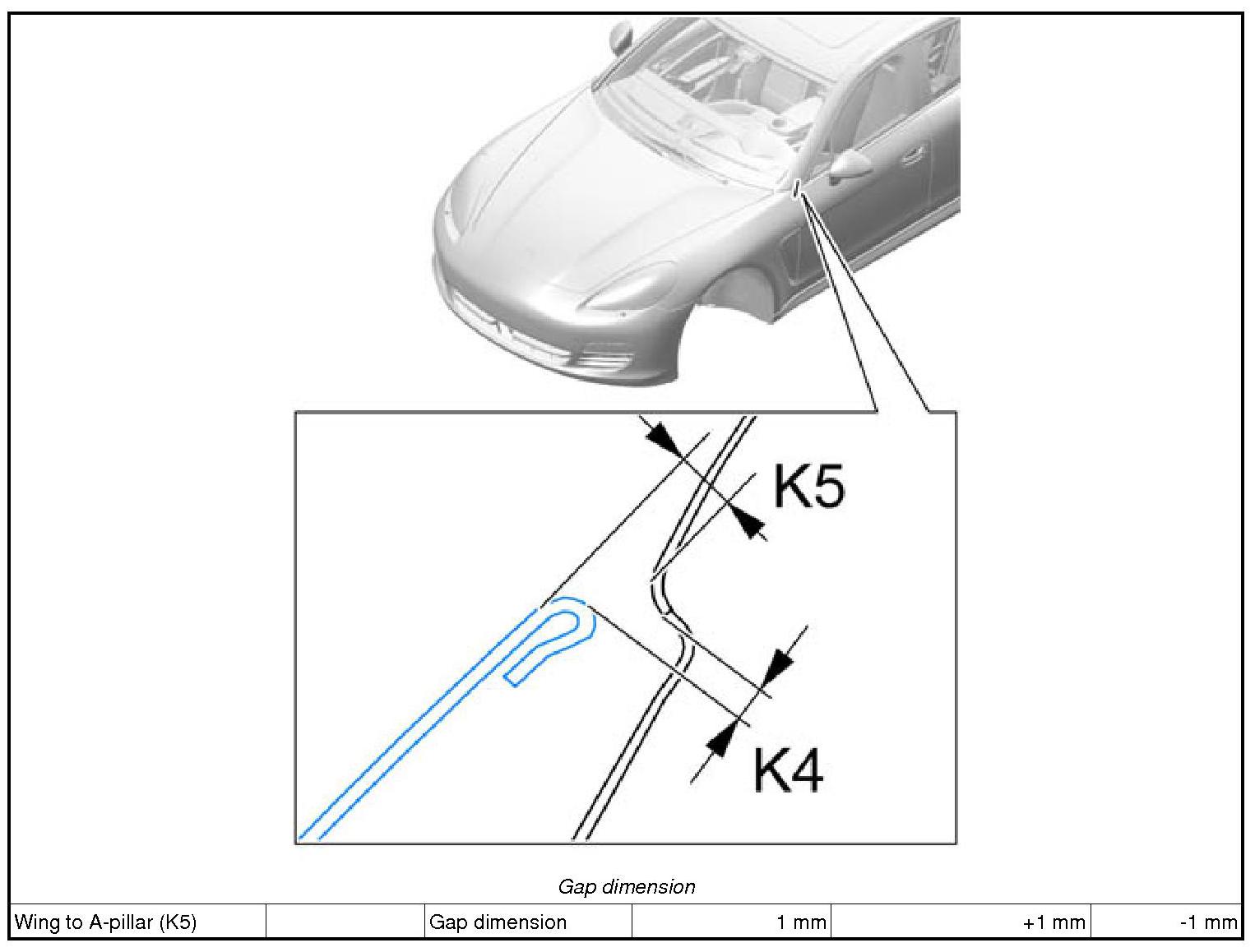 K5

K4

Gap dimension

| Wing to A-pillar (K5) | | Gap dimension | 1 mm | +1 mm | -1 mm |
|---|---|---|---|---|---|