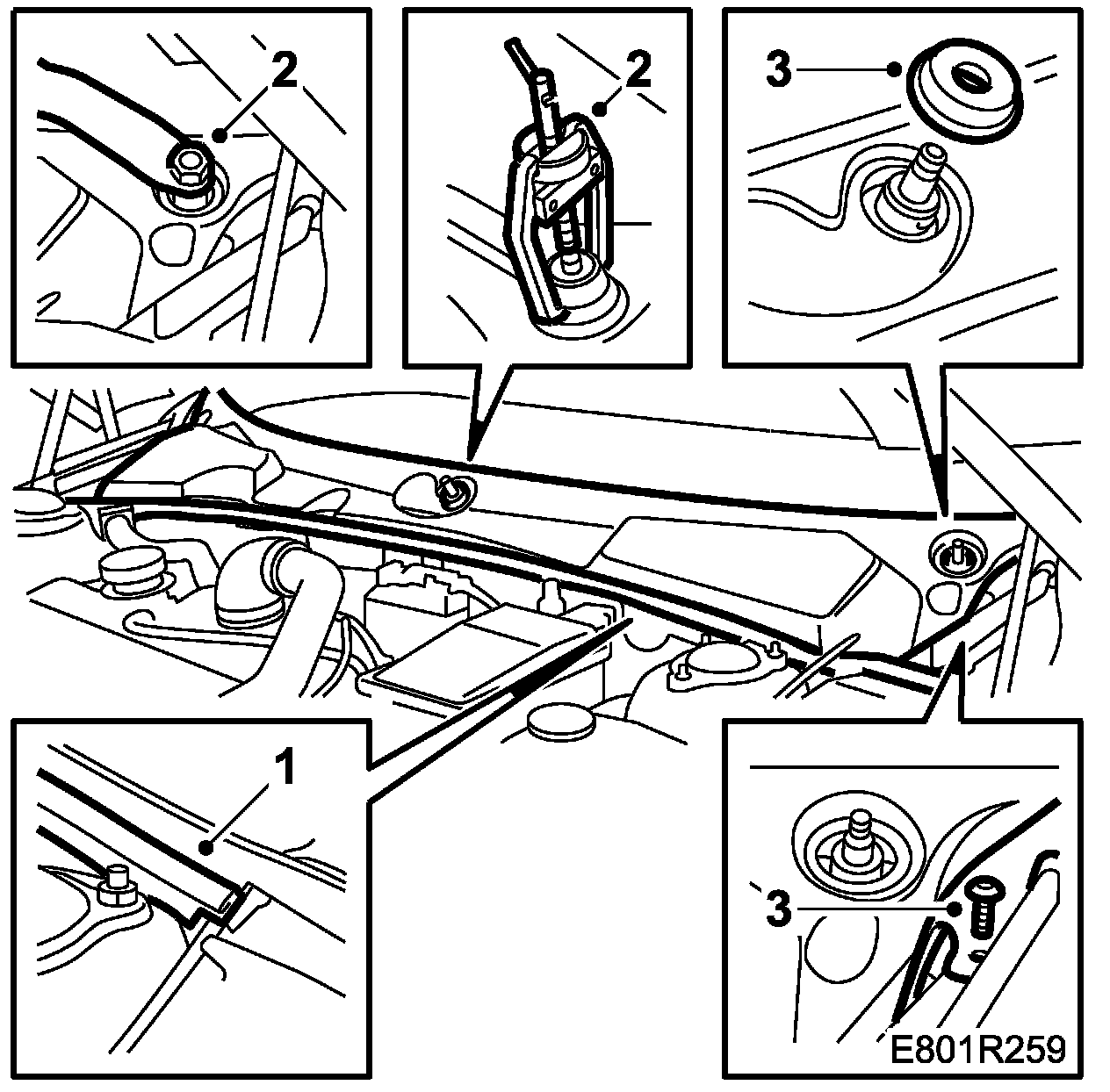 2
2
3
1
3
E801R259