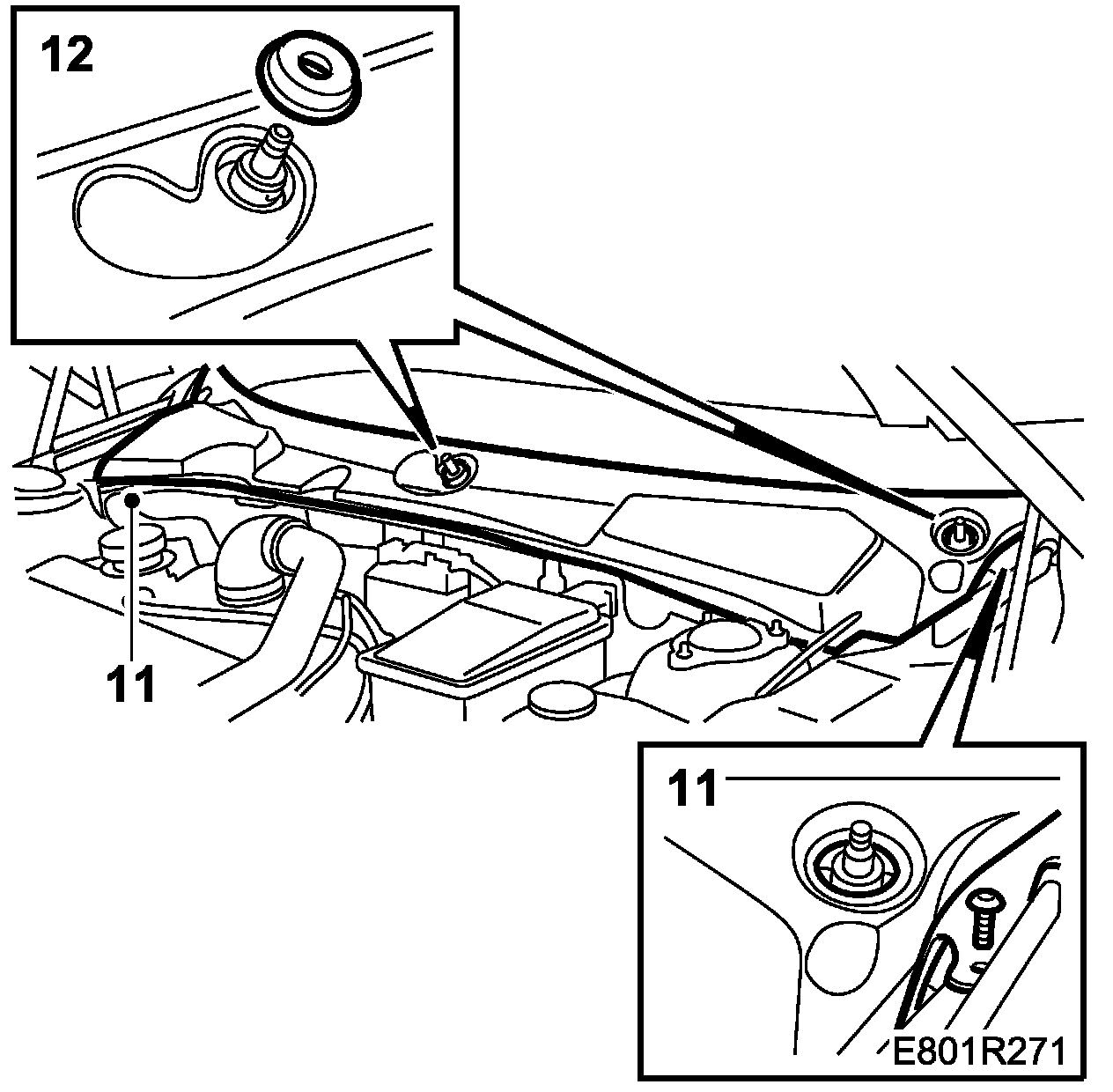 12

11

11

E801R271