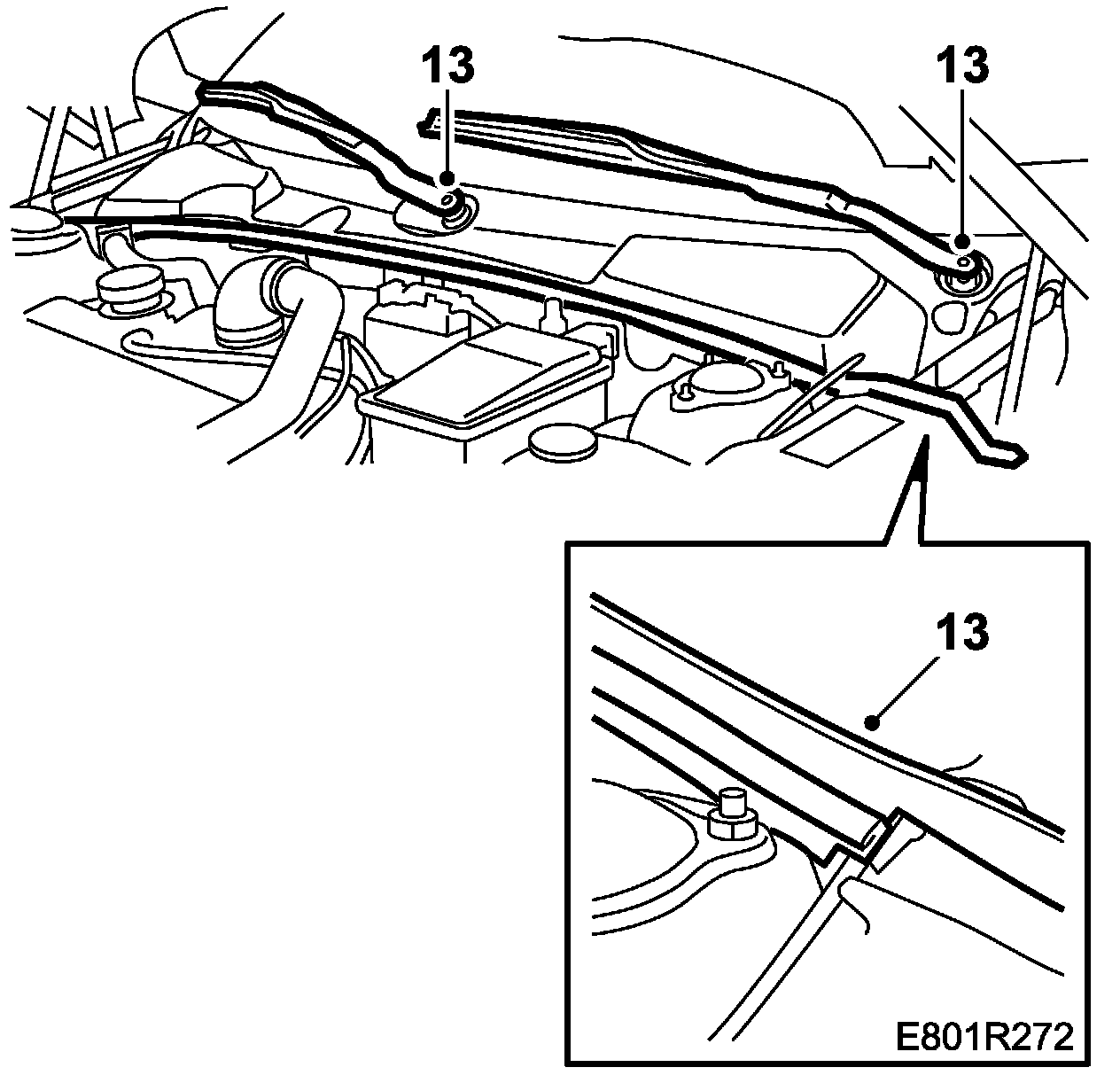 13
13
13
E801R272