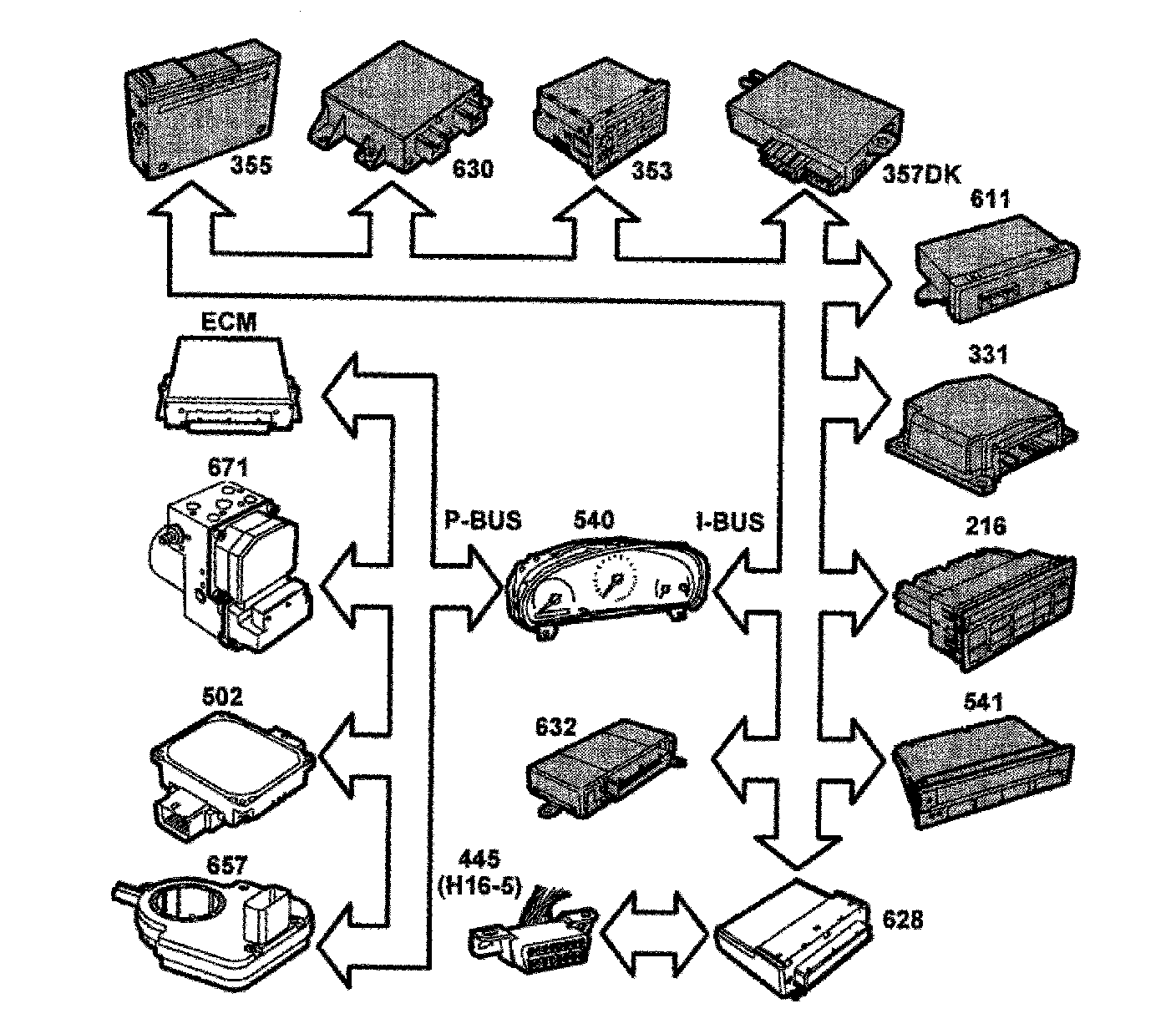 355
630
353
357DK
611
ECM
331
671
P-BUS
540
I-BUS
216
502
632
541
657
445
(H16-5)
628