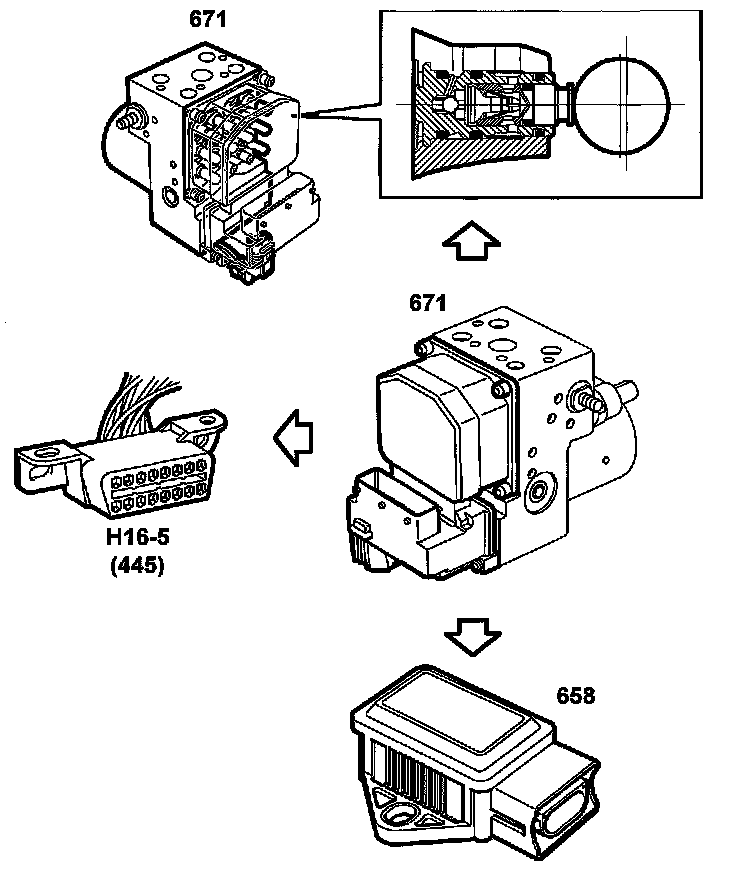 671

671

H16-5
(445)

658