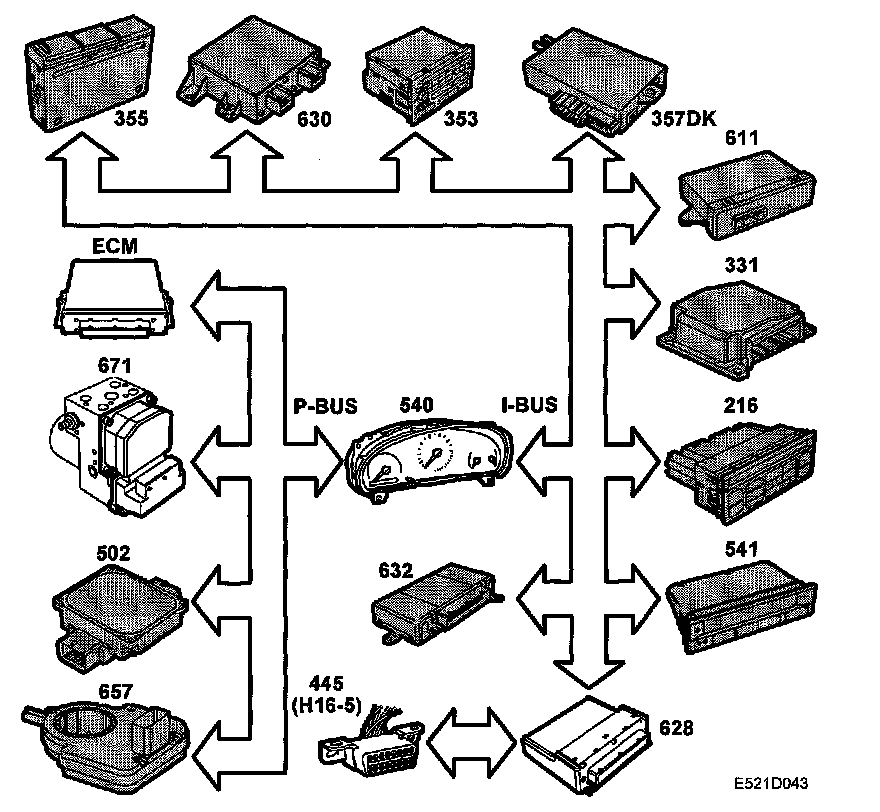 355
630
353
357DK
611
ECM
331
671
P-BUS
540
I-BUS
216
502
632
541
657
445
(H16-5)
628
E521D043