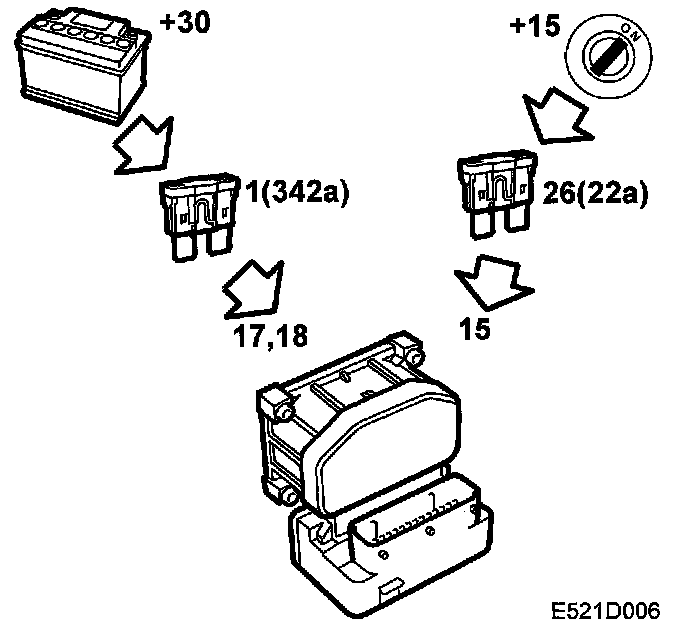 +30

+15

ON

1(342a)

26(22a)

17,18

15

E521D006