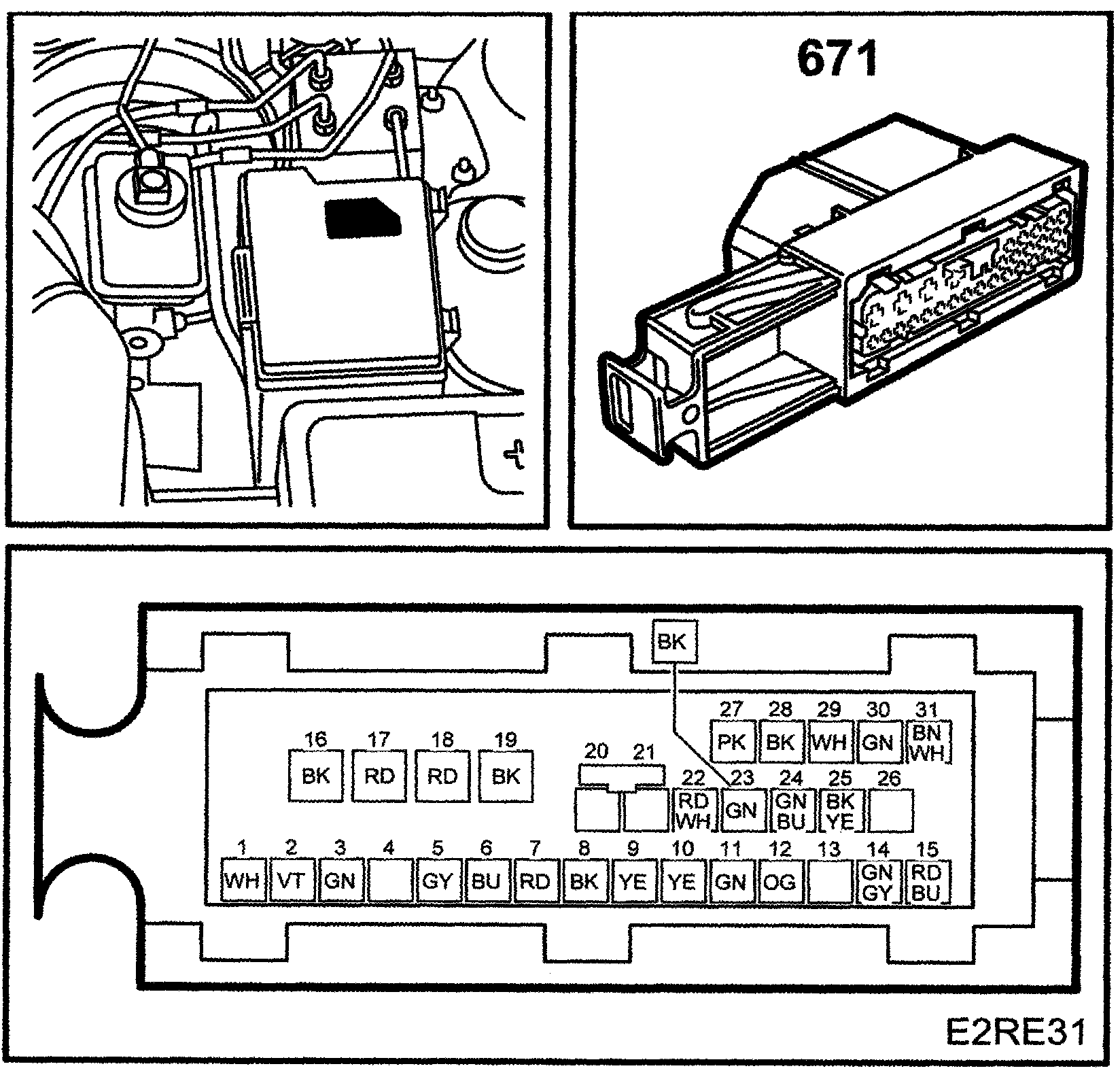 671

BK

27 28 29 30 31
PK BK WH GN BN WH

16 17 18 19
BK RD RD BK

20 21

22 23 24 25 26
RD WH GN GN BU BK YE

1 2 3 4 5 6 7 8 9 10 11 12 13 14 15
WH VT GN GY BU RD BK YE YE GN OG GN GY RD BU

E2RE31