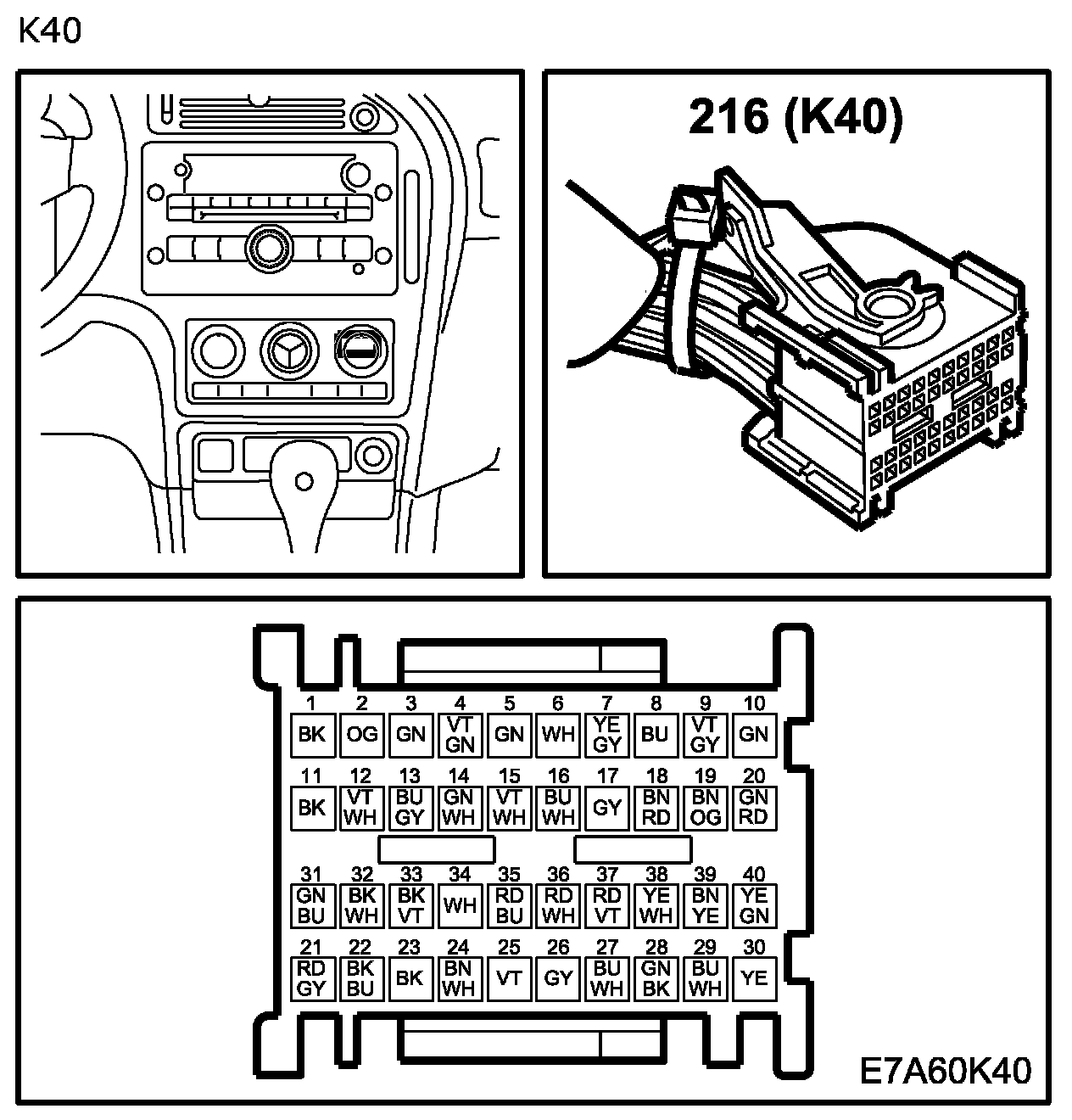 K40

216 (K40)

| 1 | 2 | 3 | 4 | 5 | 6 | 7 | 8 | 9 | 10 |
|---|---|---|---|---|---|---|---|---|---|
| BK | OG | GN | VT GN | GN | WH | YE GY | BU | VT GY | GN |

| 11 | 12 | 13 | 14 | 15 | 16 | 17 | 18 | 19 | 20 |
|---|---|---|---|---|---|---|---|---|---|
| BK | VT WH | BU GY | GN WH | VT WH | BU WH | GY | BN RD | BN OG | GN RD |

| 31 | 32 | 33 | 34 | 35 | 36 | 37 | 38 | 39 | 40 |
|---|---|---|---|---|---|---|---|---|---|
| GN BU | BK WH | BK VT | WH | RD BU | RD WH | RD VT | YE WH | BN YE | YE GN |

| 21 | 22 | 23 | 24 | 25 | 26 | 27 | 28 | 29 | 30 |
|---|---|---|---|---|---|---|---|---|---|
| RD GY | BK BU | BK | BN WH | VT | GY | BU WH | GN BK | BU WH | YE |

E7A60K40