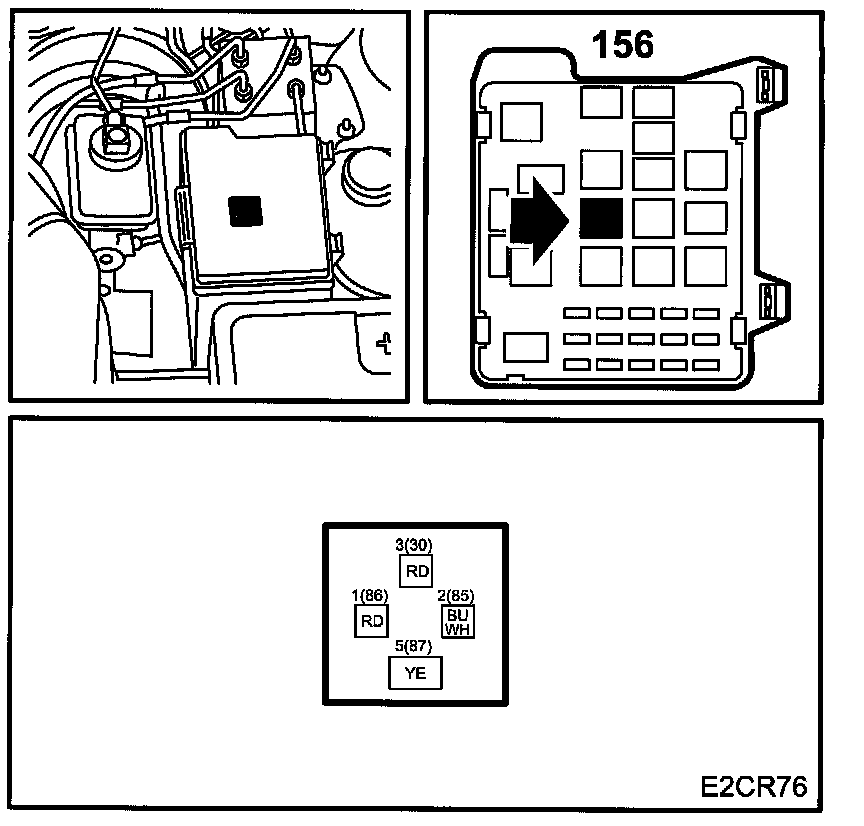 156

3(30)
RD
1(86)
RD
2(85)
BU
WH
5(87)
YE

E2CR76