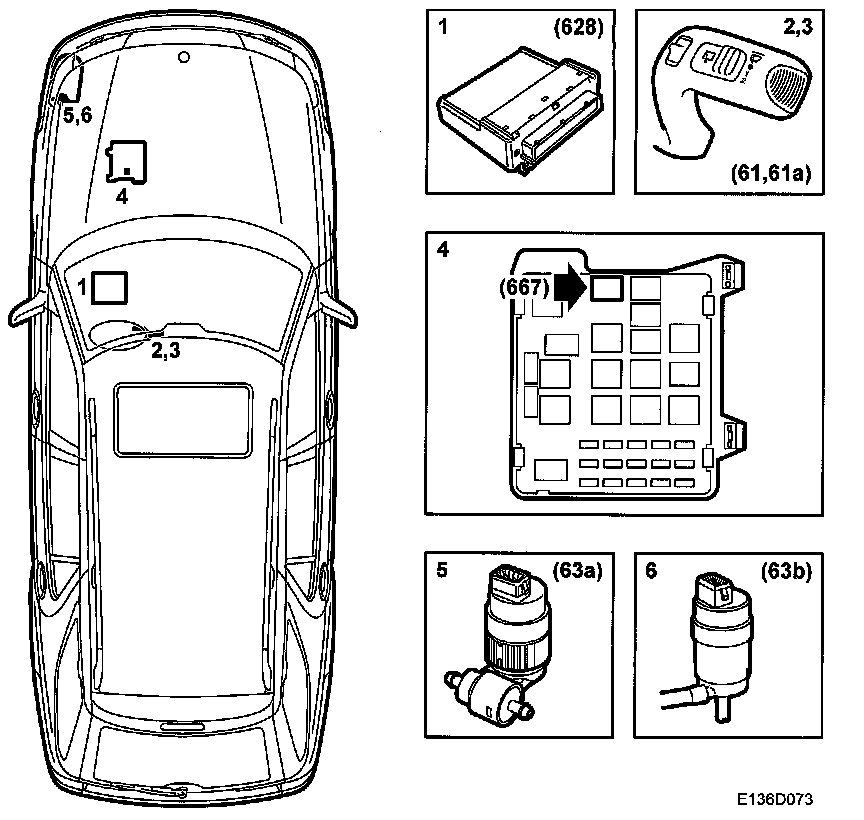 5,6

4

1

2,3

1 (628)

2,3

(61,61a)

4

(667)

5 (63a)

6 (63b)

E136D073