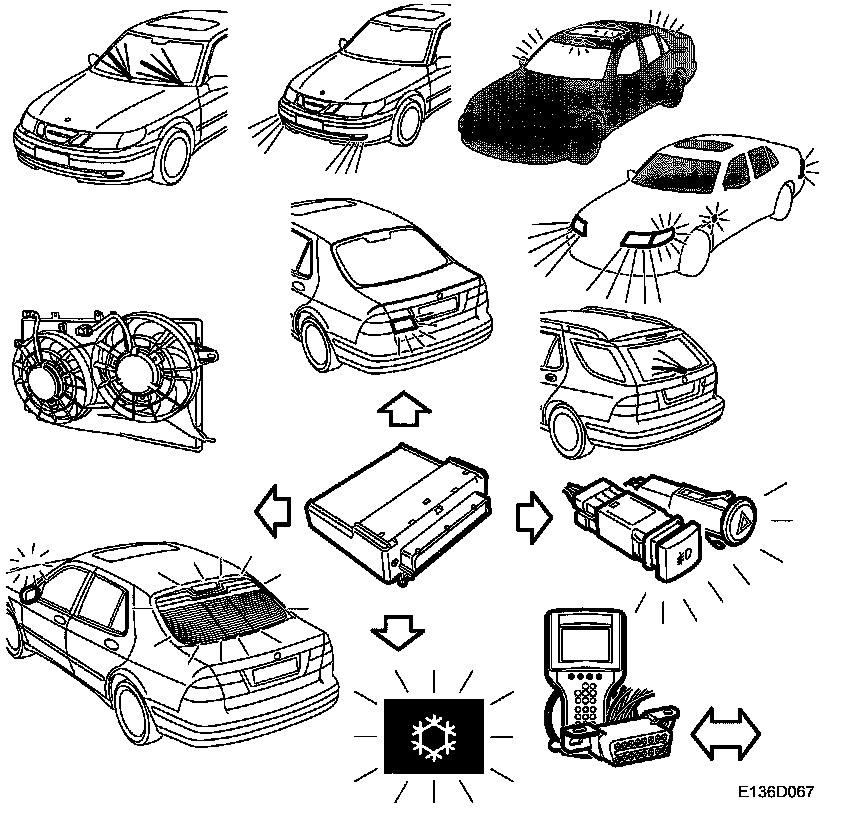 E136D067