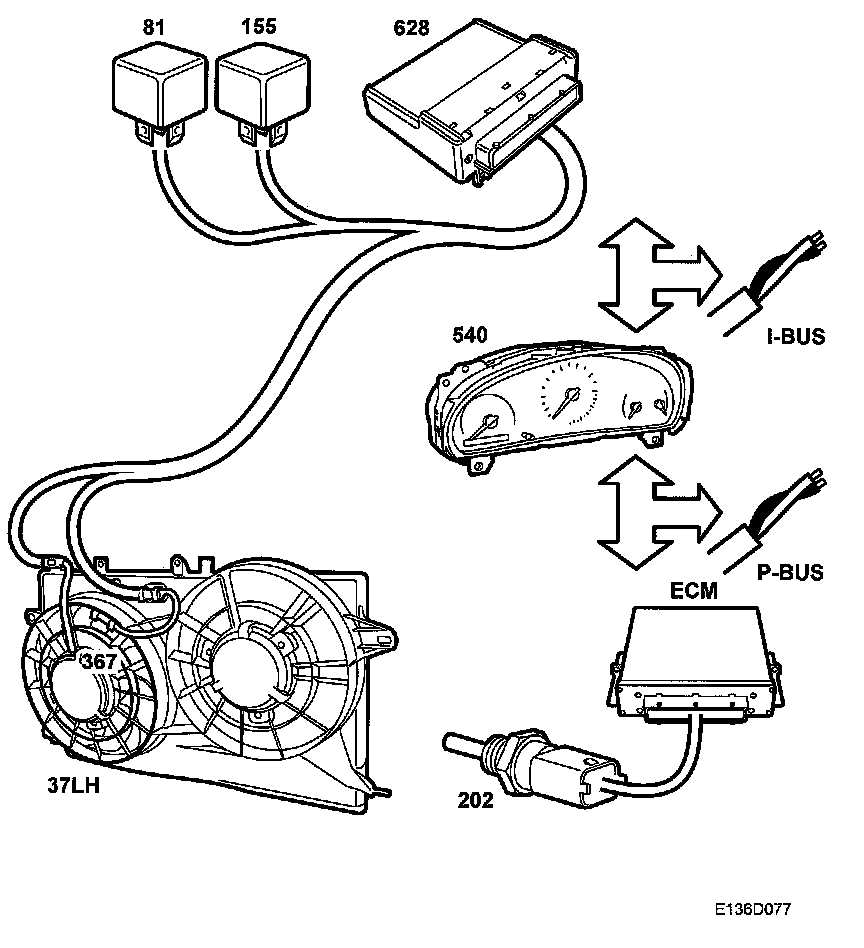 81
155
628
I-BUS
540
P-BUS
ECM
367
37LH
202
E136D077