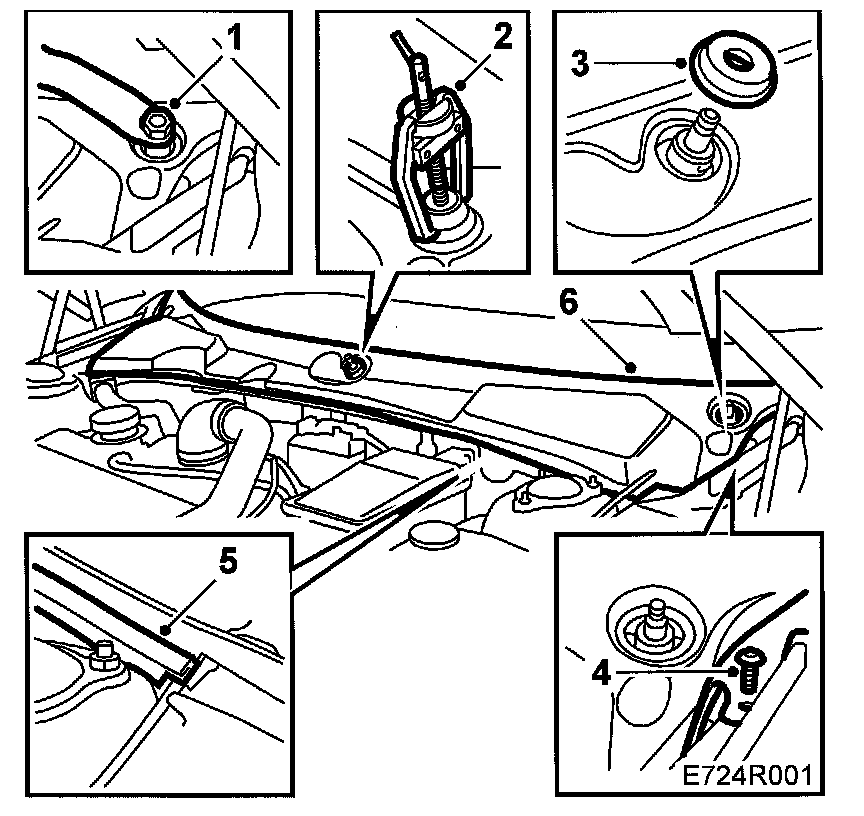 1
2
3
6
5
4
E724R001