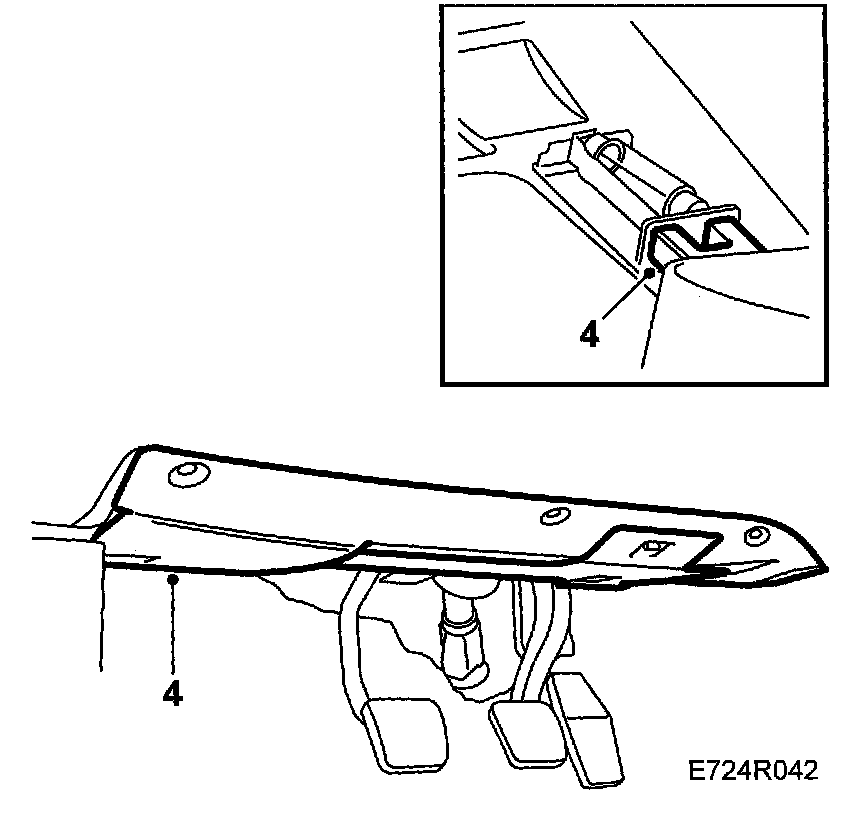 4

4

E724R042