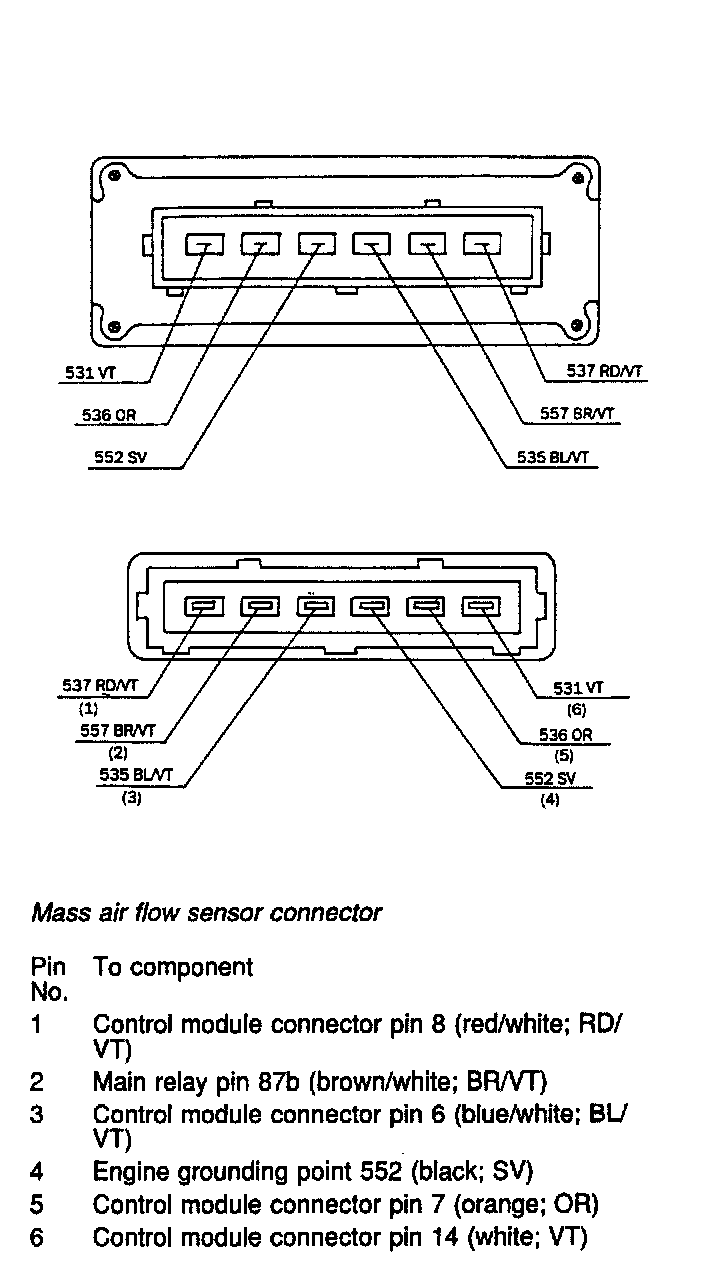 531 VT
536 OR
552 SV
537 RD/VT
557 BR/VT
535 BL/VT

537 RD/VT
(1)
557 BR/VT
(2)
535 BL/VT
(3)
531 VT
(6)
536 OR
(5)
552 SV
(4)

Mass air flow sensor connector

| Pin No. | To component |
|---|---|
| 1 | Control module connector pin 8 (red/white; RD/VT) |
| 2 | Main relay pin 87b (brown/white; BR/VT) |
| 3 | Control module connector pin 6 (blue/white; BL/VT) |
| 4 | Engine grounding point 552 (black; SV) |
| 5 | Control module connector pin 7 (orange; OR) |
| 6 | Control module connector pin 14 (white; VT) |