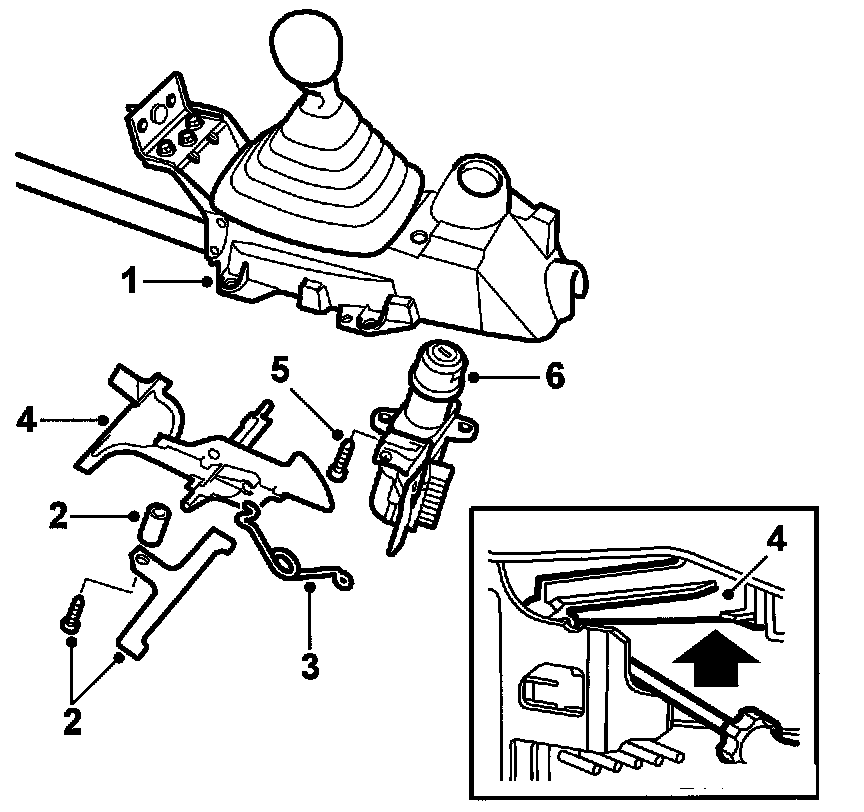 1
5
6
4
2
3
2
4