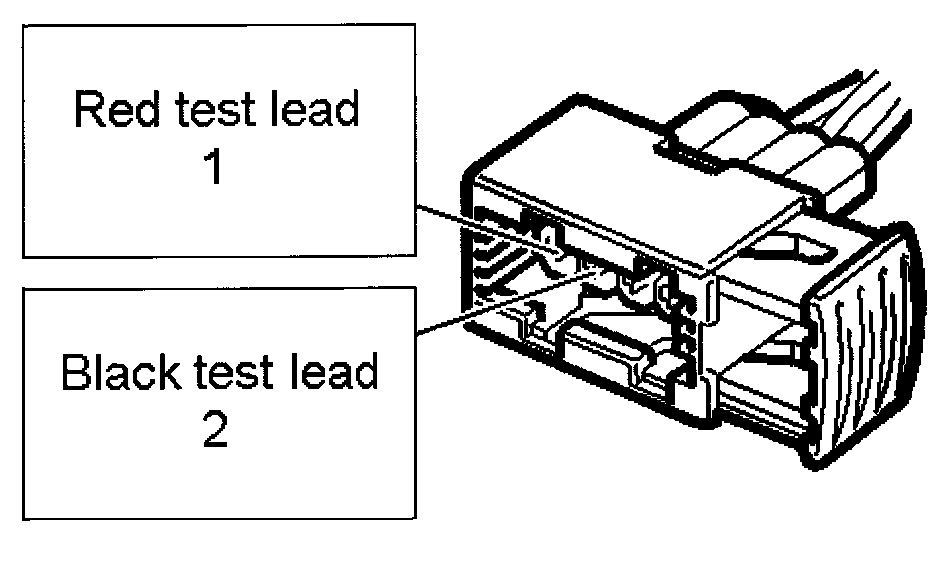 Red test lead
1

Black test lead
2