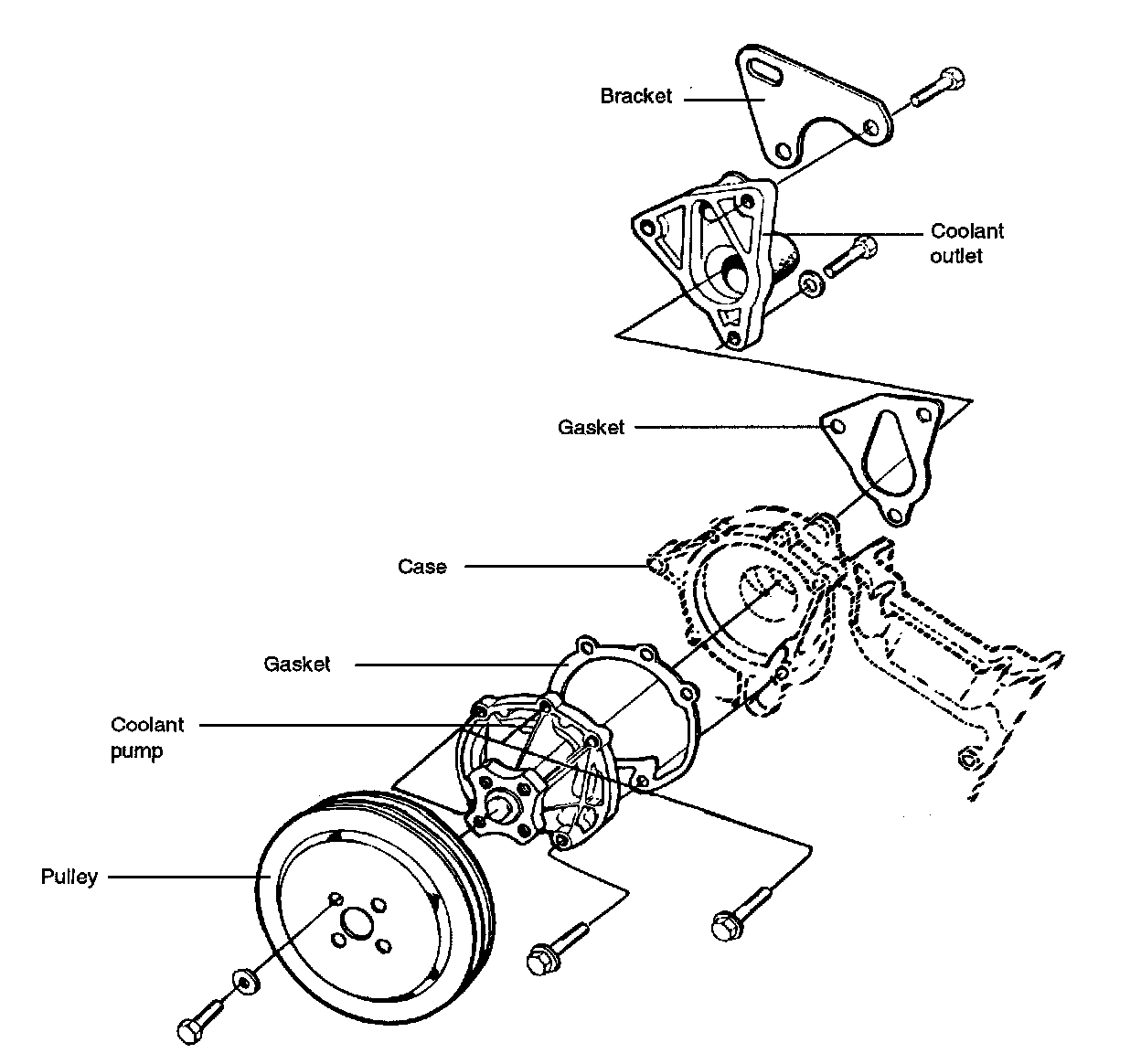 Bracket

Coolant outlet

Gasket

Case

Gasket

Coolant pump

Pulley