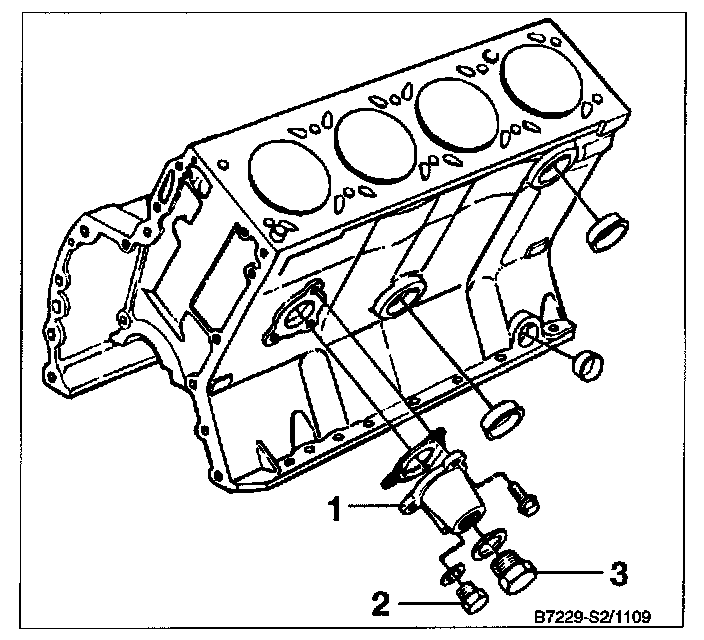 1
3
2
B7229-S2/1109