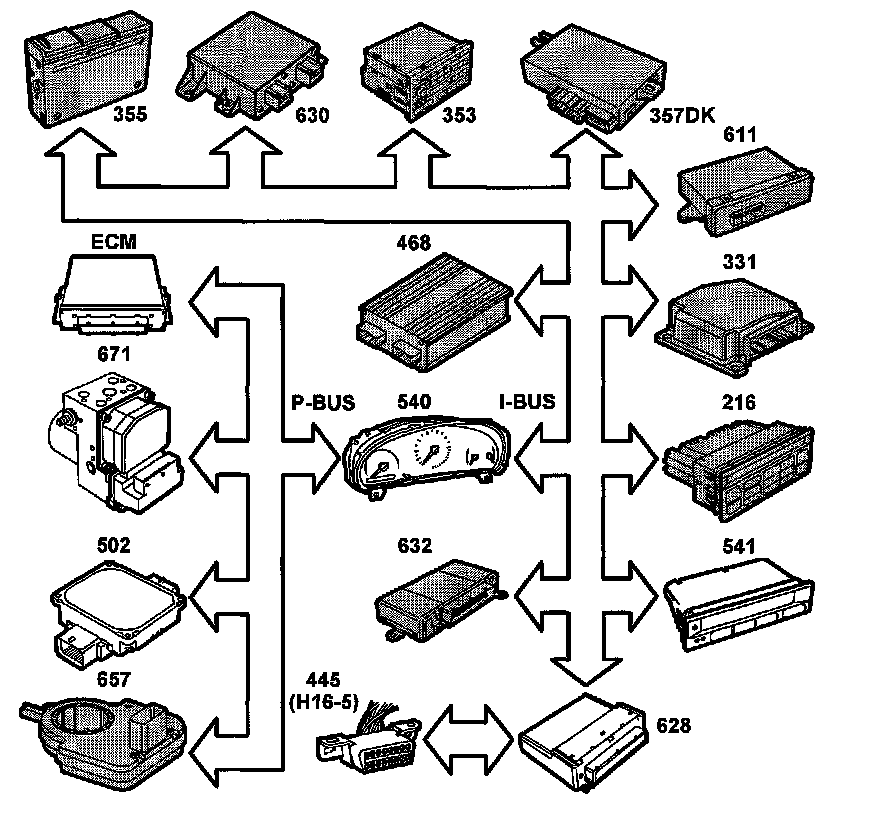 355
630
353
357DK
611
ECM
468
331
671
P-BUS
540
I-BUS
216
502
632
541
657
445
(H16-5)
628