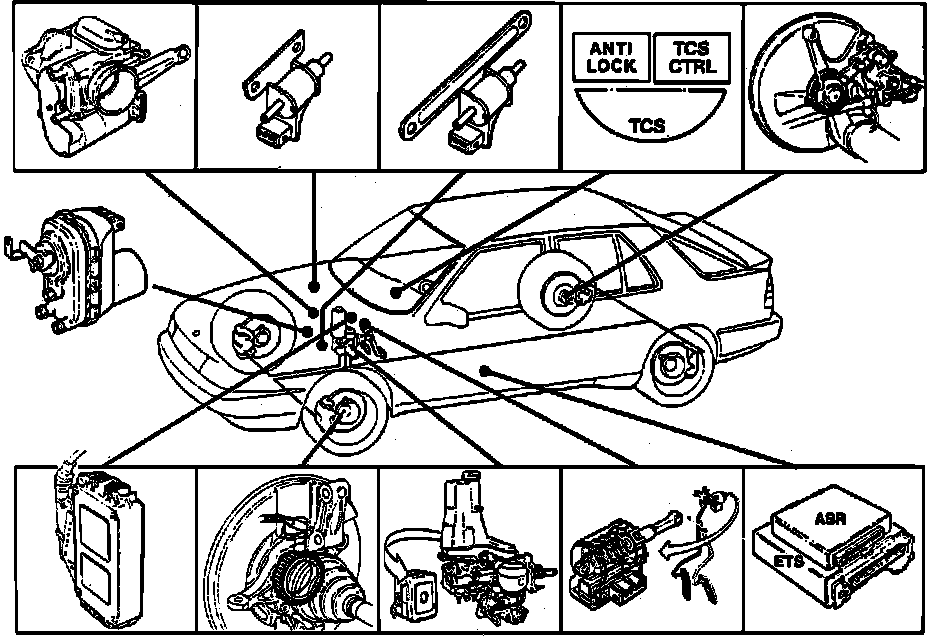 ANTI LOCK
TCS CTRL
TCS
ASR
ETS