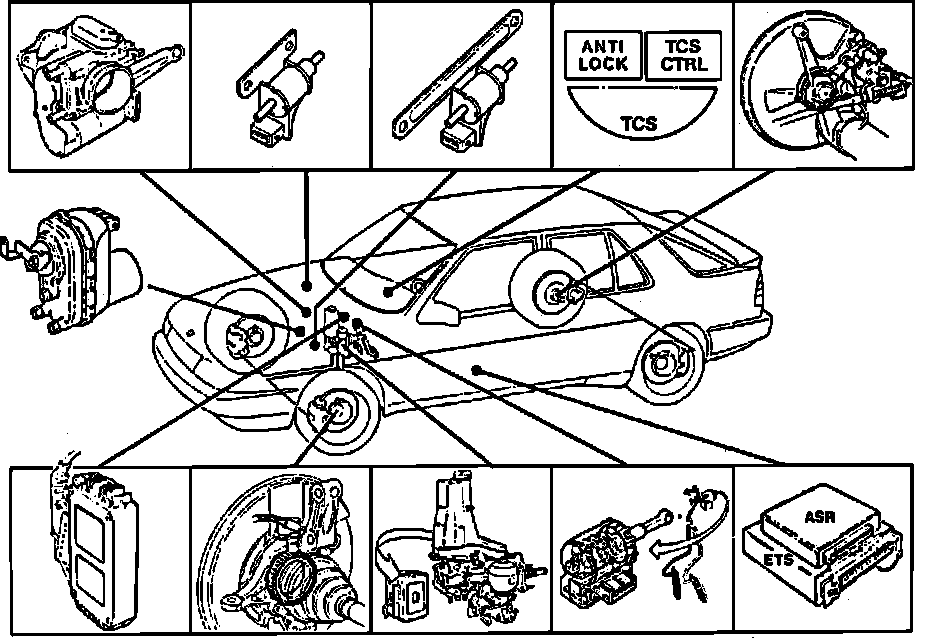 ANTI LOCK

TCS CTRL

TCS

ASR

ETS