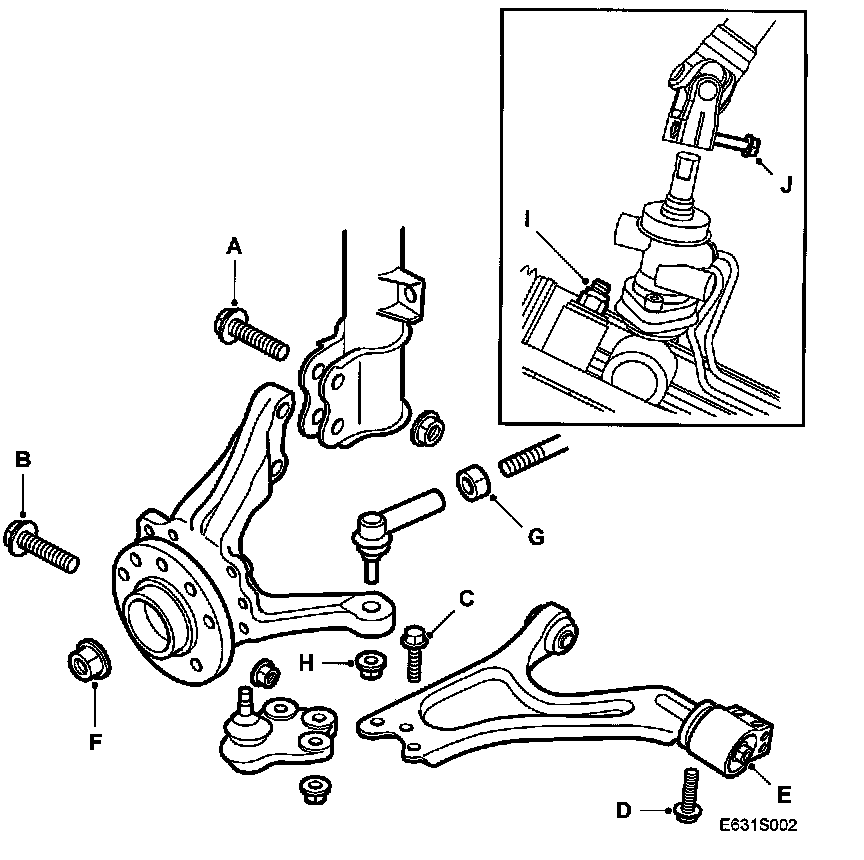 J
I
A
B
G
C
H
F
E
D
E631S002