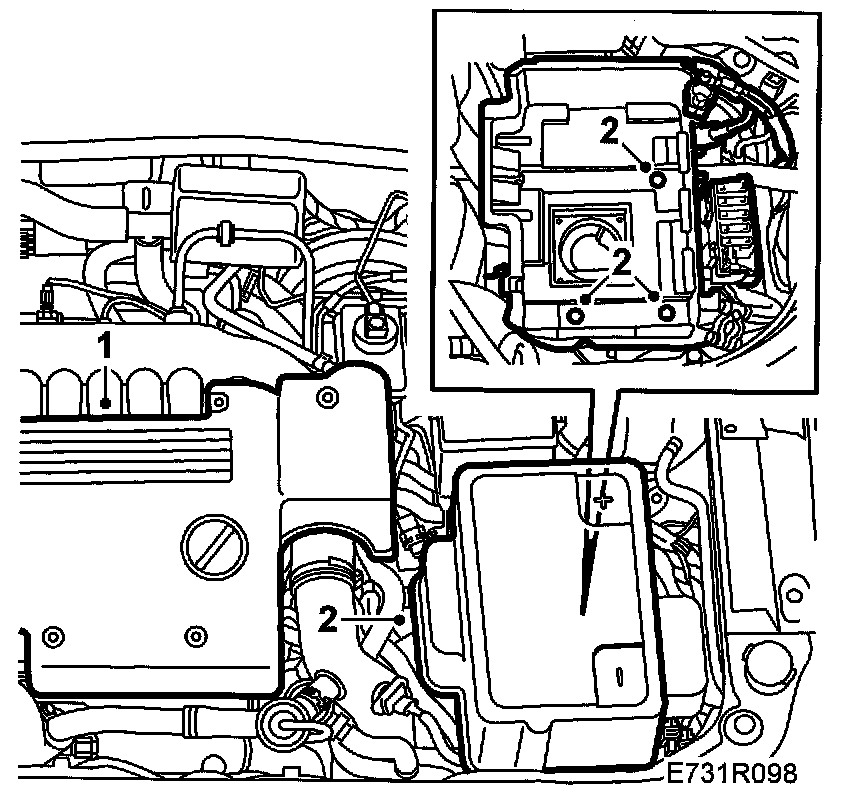 2
2
1
+
2
E731R098