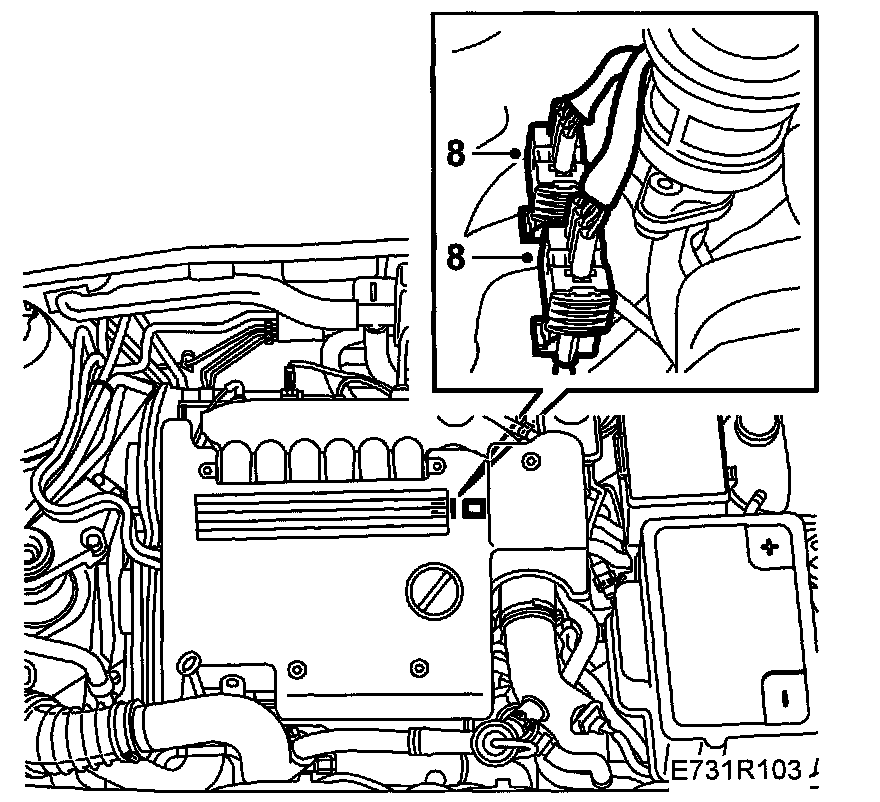 8
8
+
-
E731R103