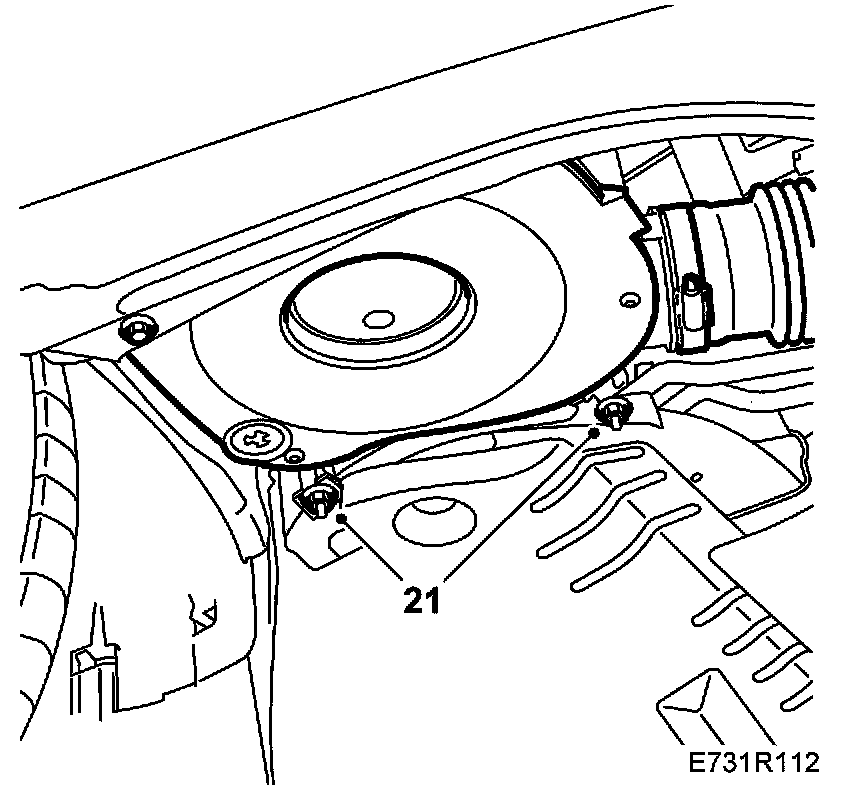 21

E731R112