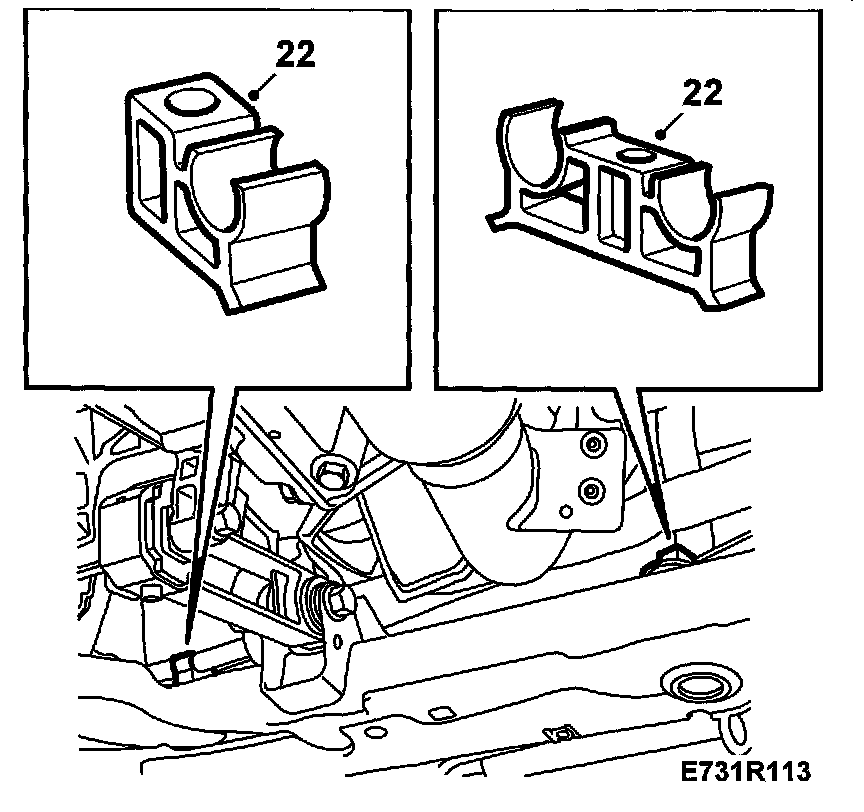 22

22

E731R113