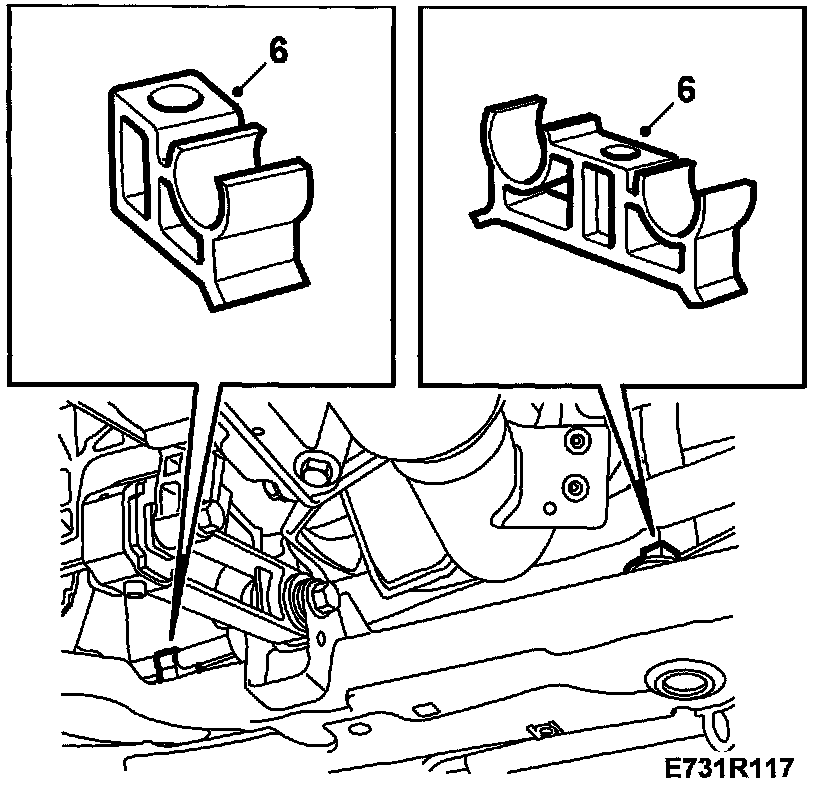 6

6

E731R117