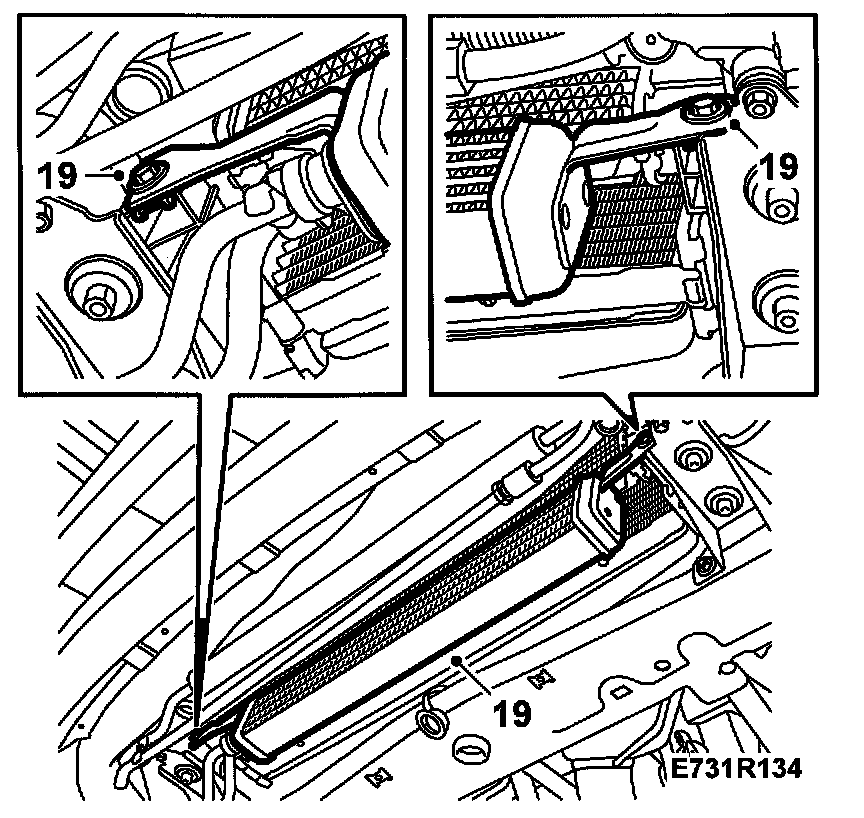 19
19
19
E731R134