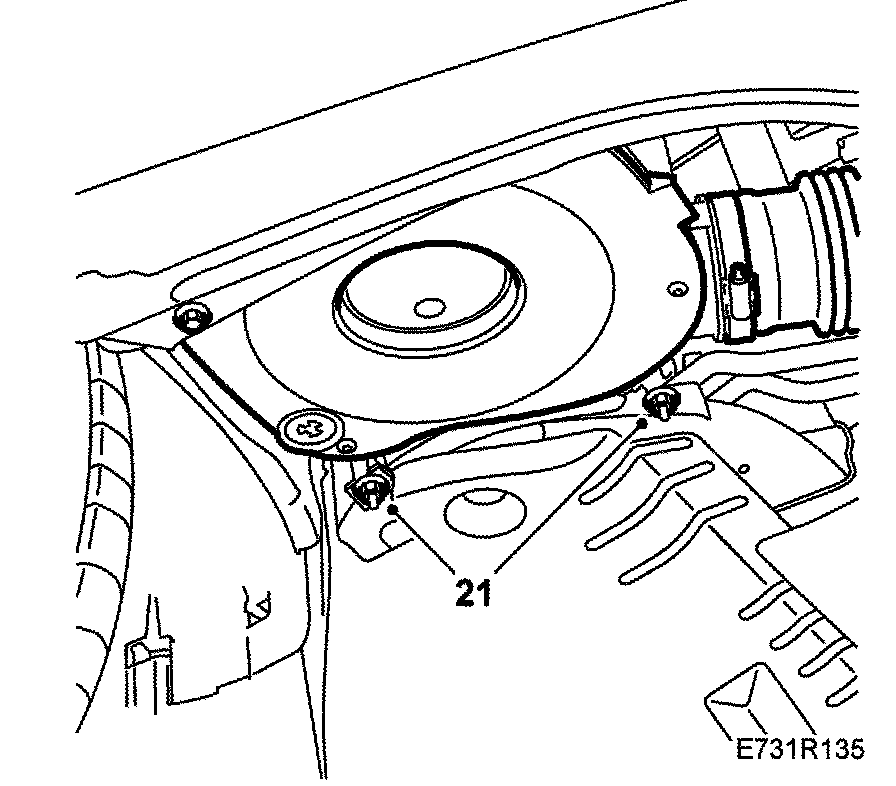 21

E731R135