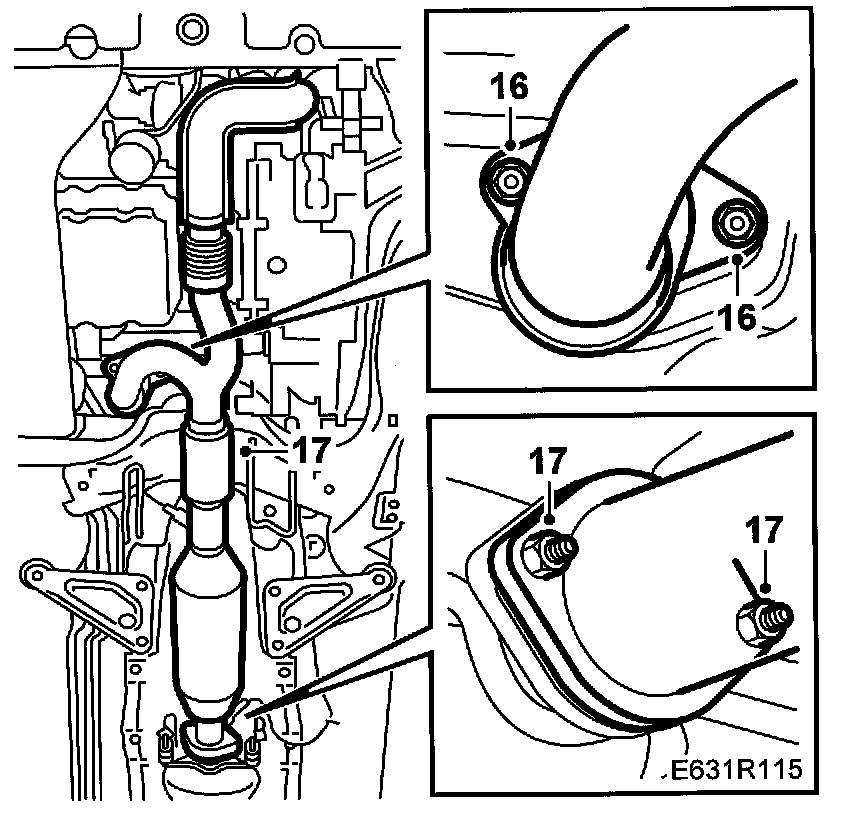 16
16
17
17
17
E631R115