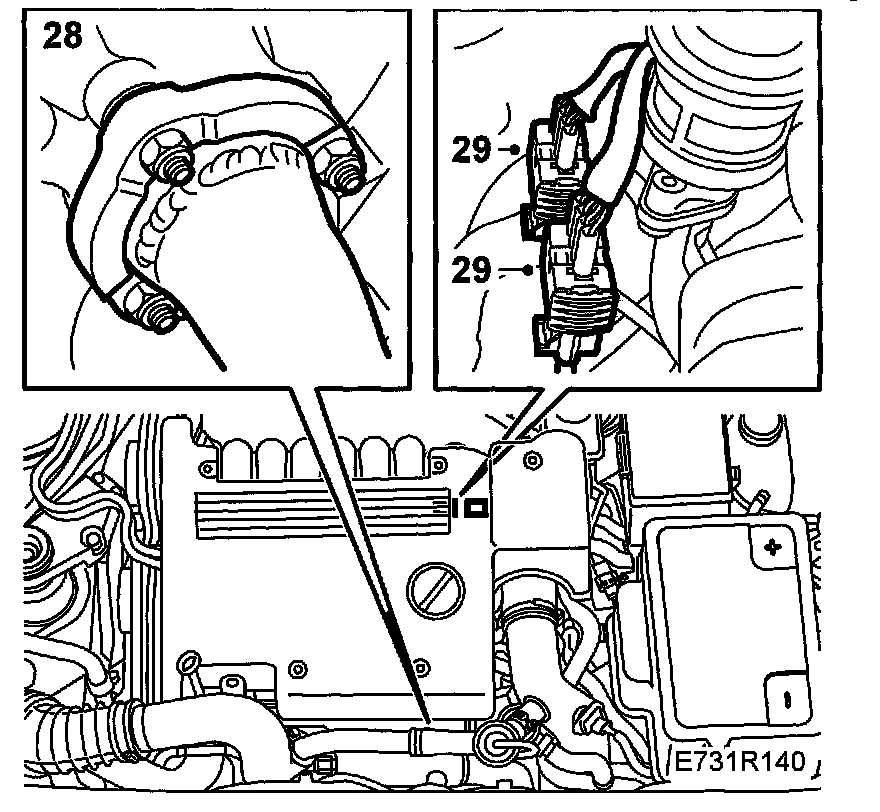 28

29

29

+

-

E731R140