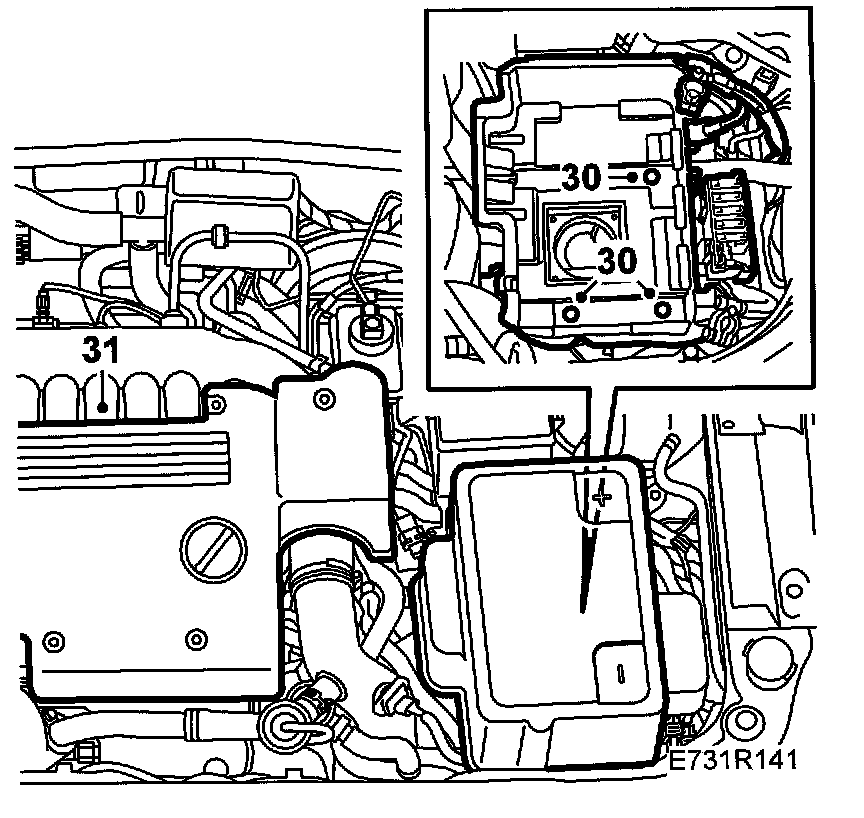 30
30
31
+
E731R141