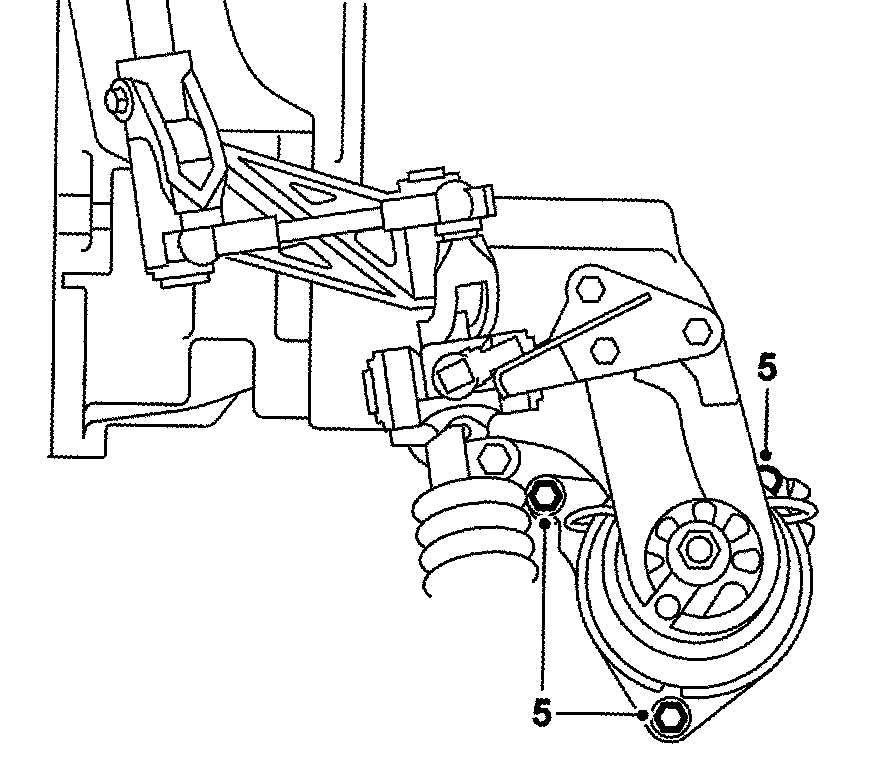 5
5