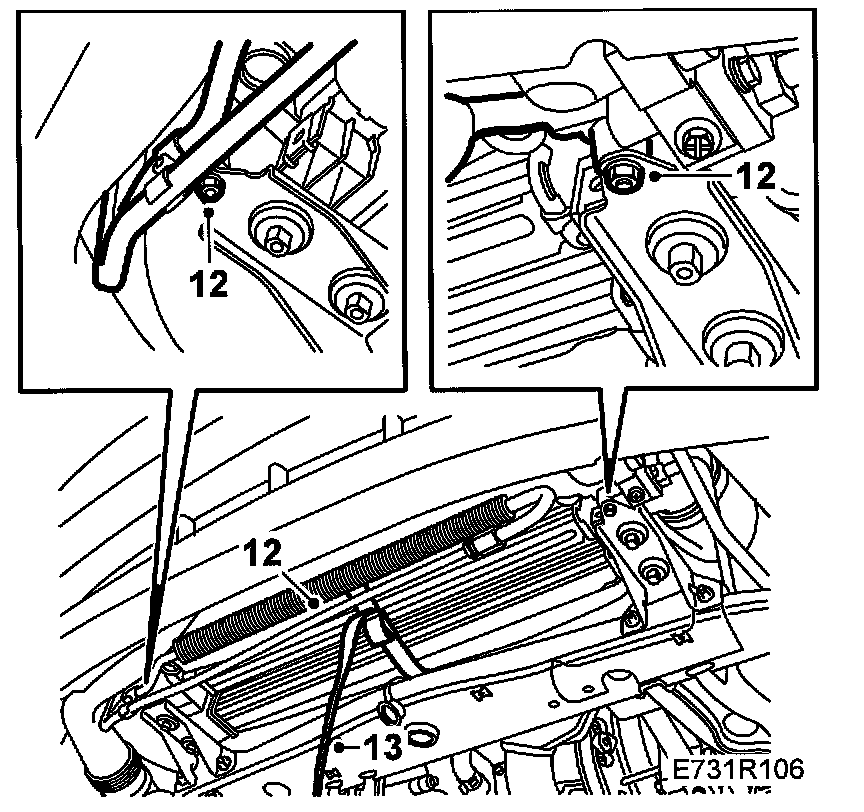 12

12

12

13

E731R106